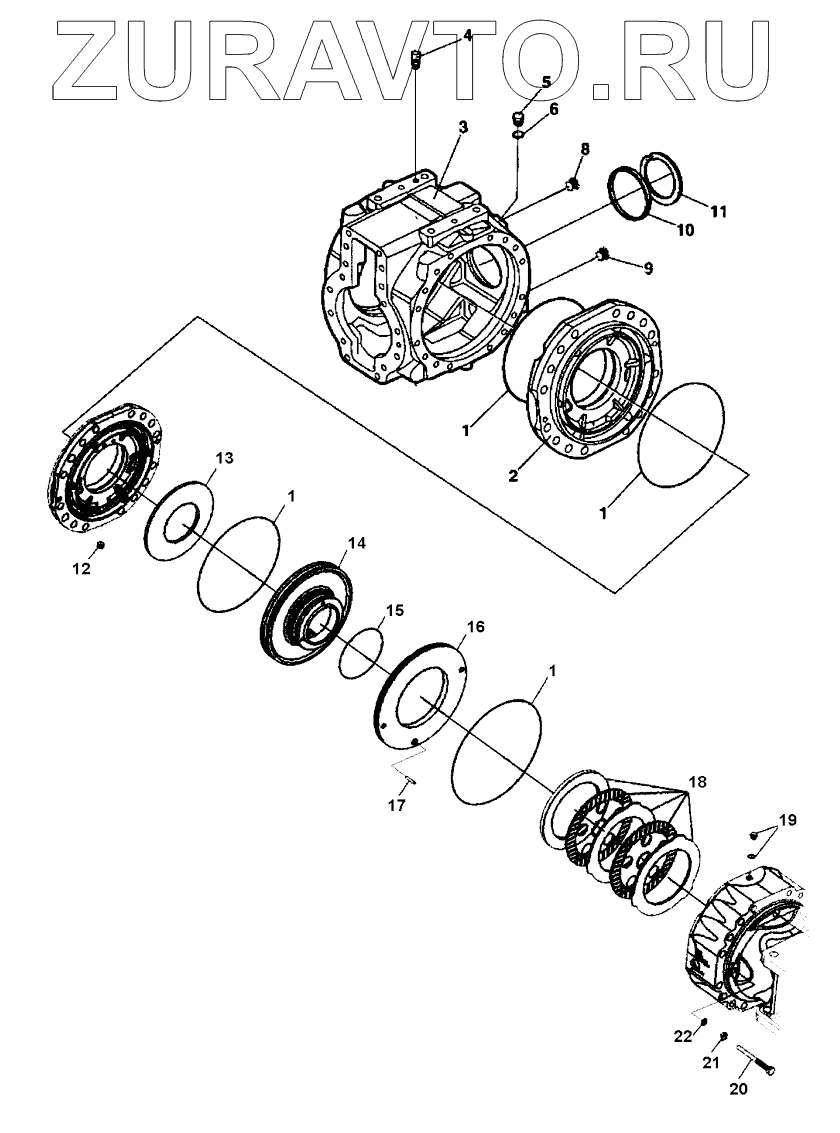 ZURAVTO.RU

4
5
6
3
8
11
10
9
1
2
1
13
1
12
14
15
16
1
17
18
19
22
21
20