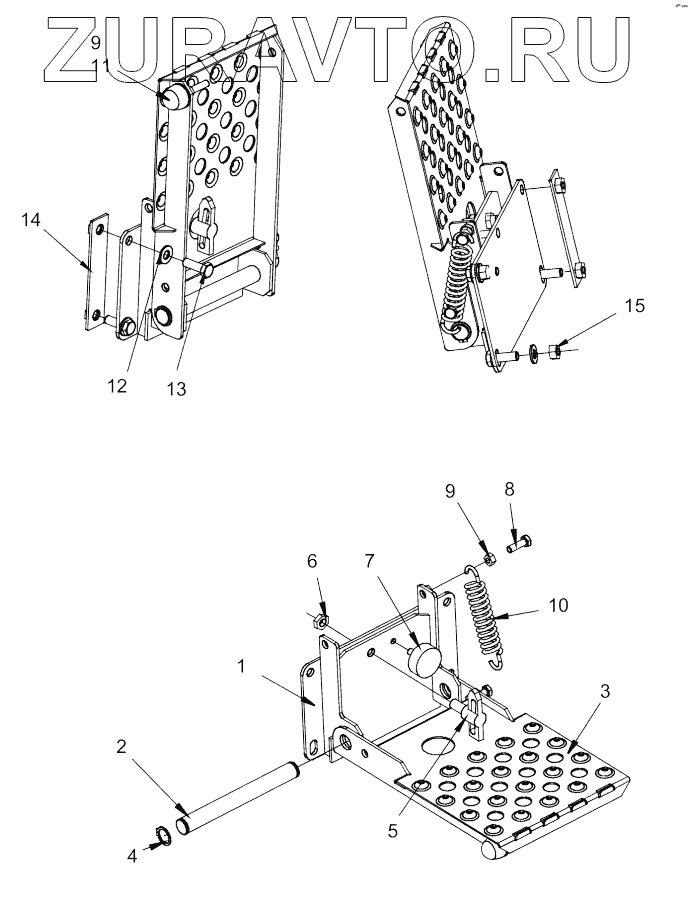 ZUPAVTO.RU

9
11
14
12
13
15

9
8
6
7
10
1
3
2
5
4