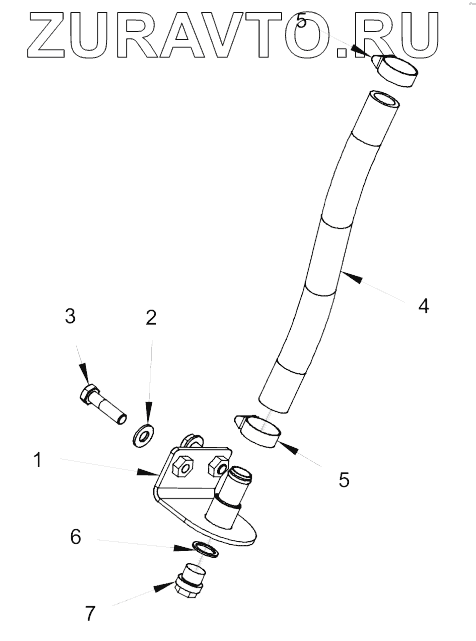 ZURAVTO.RU

5

4

3

2

1

5

6

7