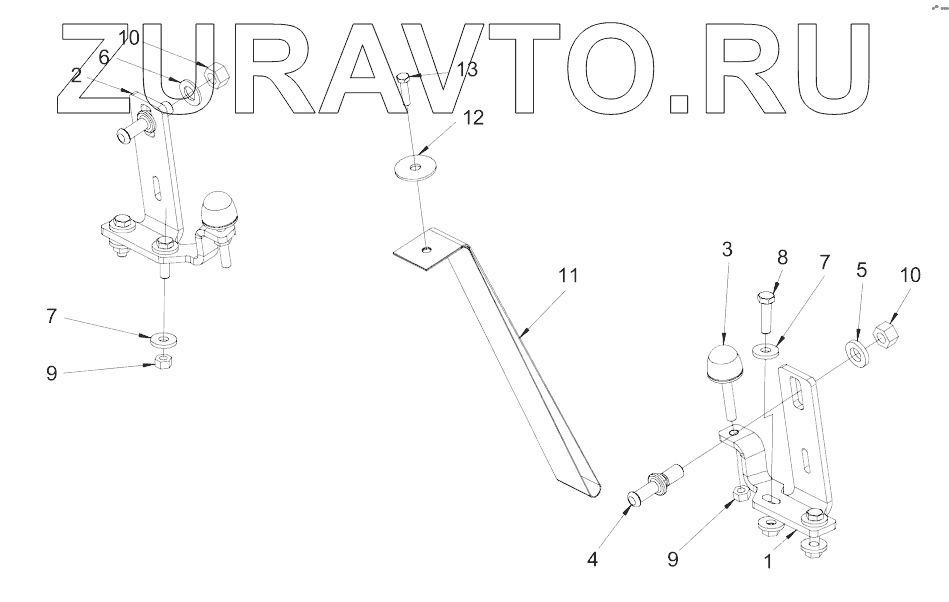 ZURAVTO.RU

10
6
2
13
12
7
9
11
3
8
7
5
10
4
9
1