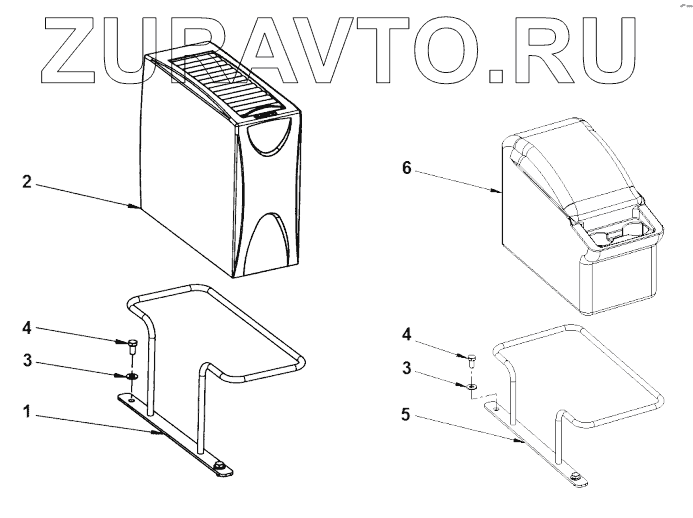 ZUPAVTO.RU

2
4
3
1

6
4
3
5