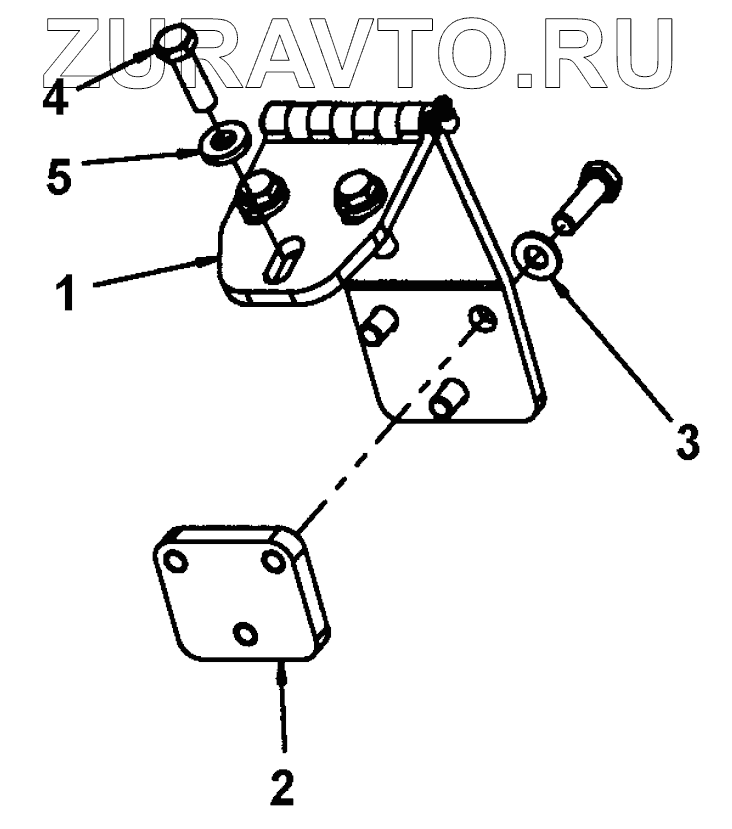 ZURAVTO.RU

4

5

1

3

2