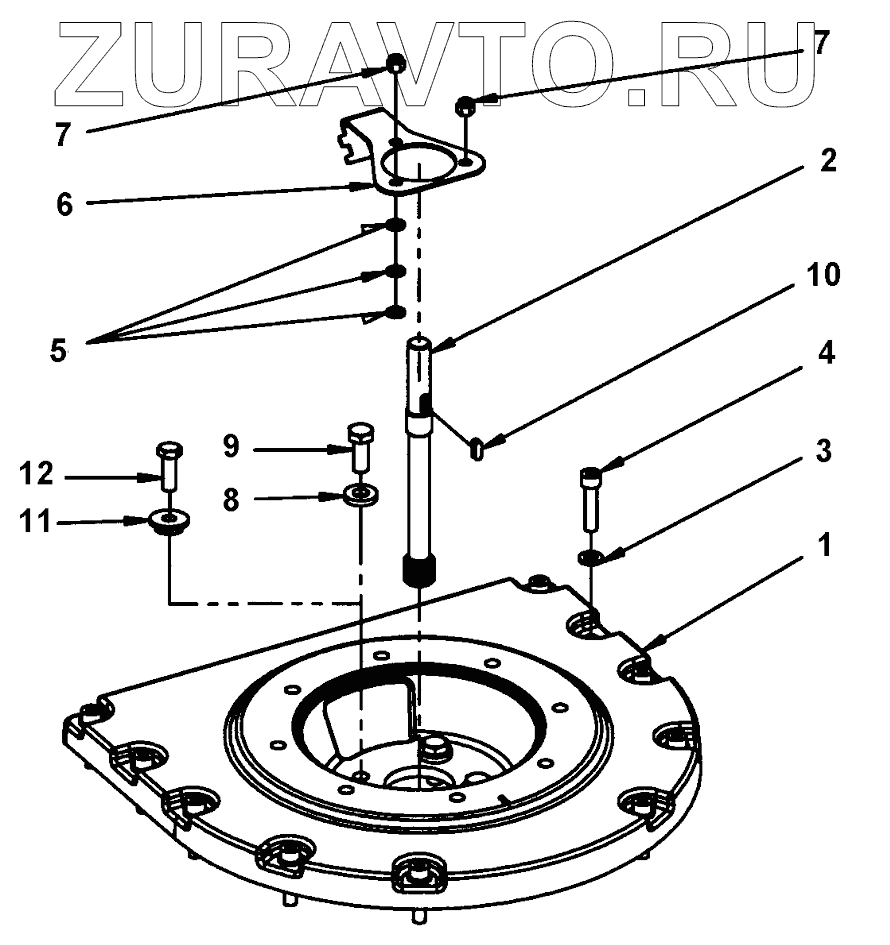 ZURAVTO.RU

7
7
6
2
10
5
4
9
12
3
8
11
1