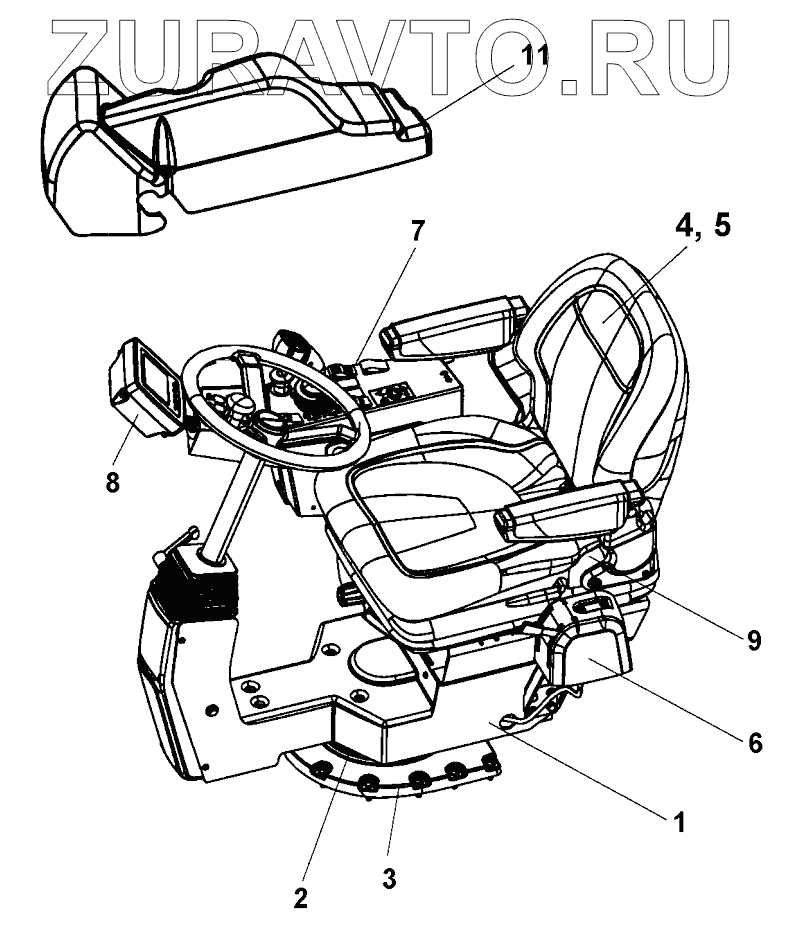 ZURAVTO.RU

11

7

4, 5

8

9

6

1

2

3