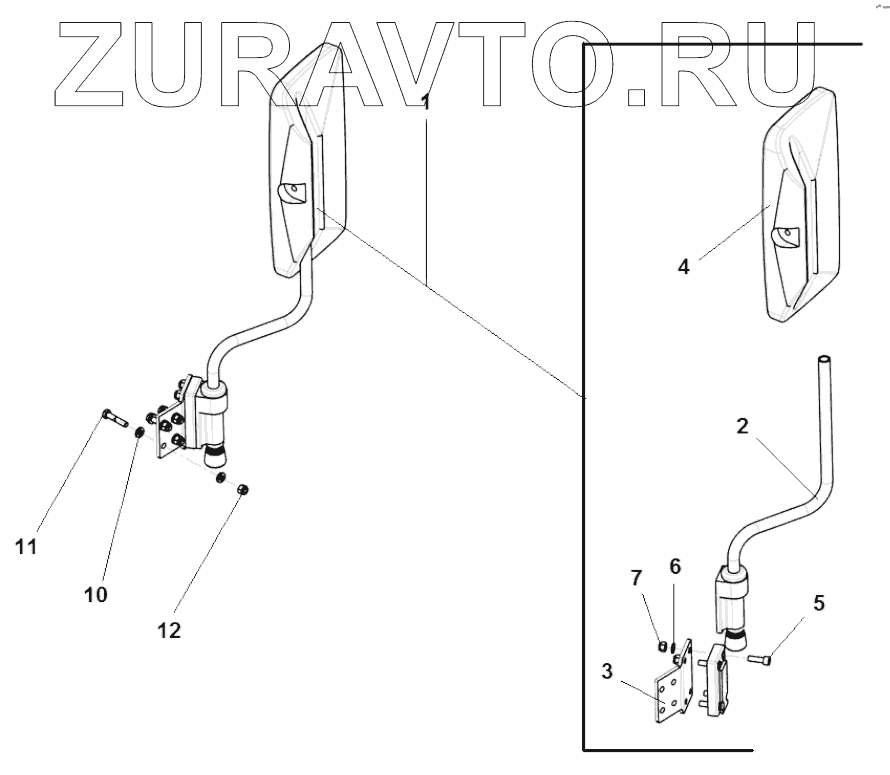 ZURAVTO.RU

1
4
2
11
10
12
7
6
5
3