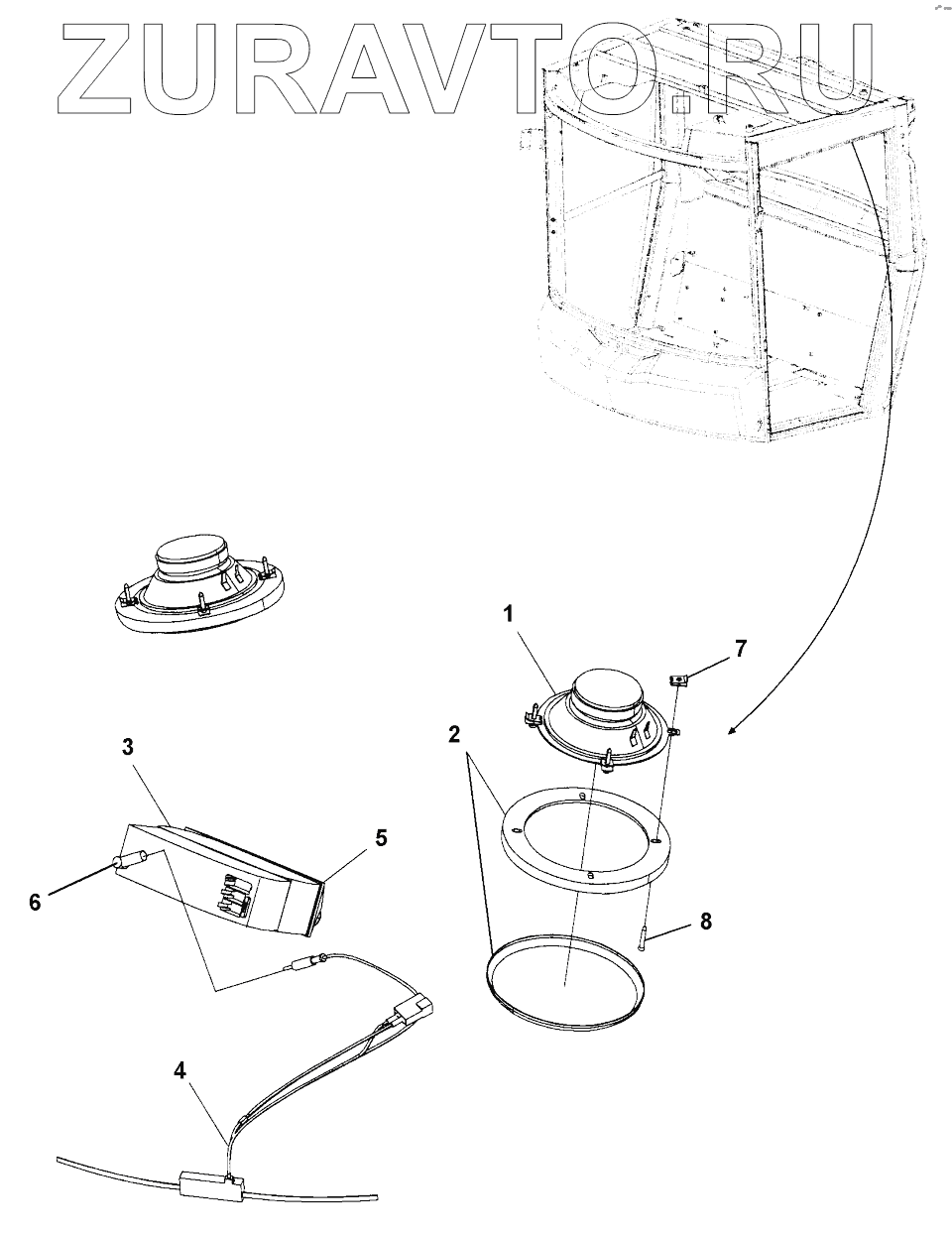 ZURAVTO.RU

1
7
2
3
5
6
8
4