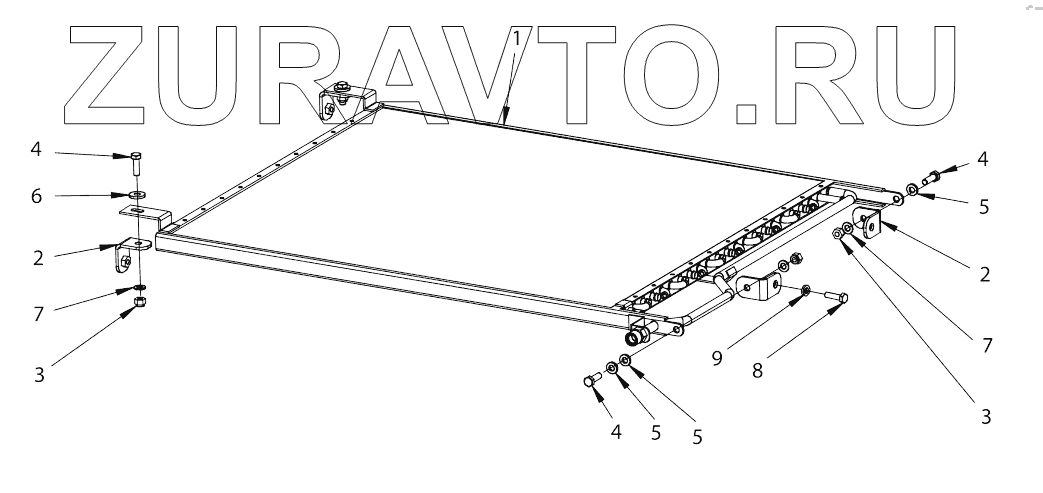 ZURAVTO.RU

1

4
6
2
7
3

4
5
2
7
3

9
8

4
5
5