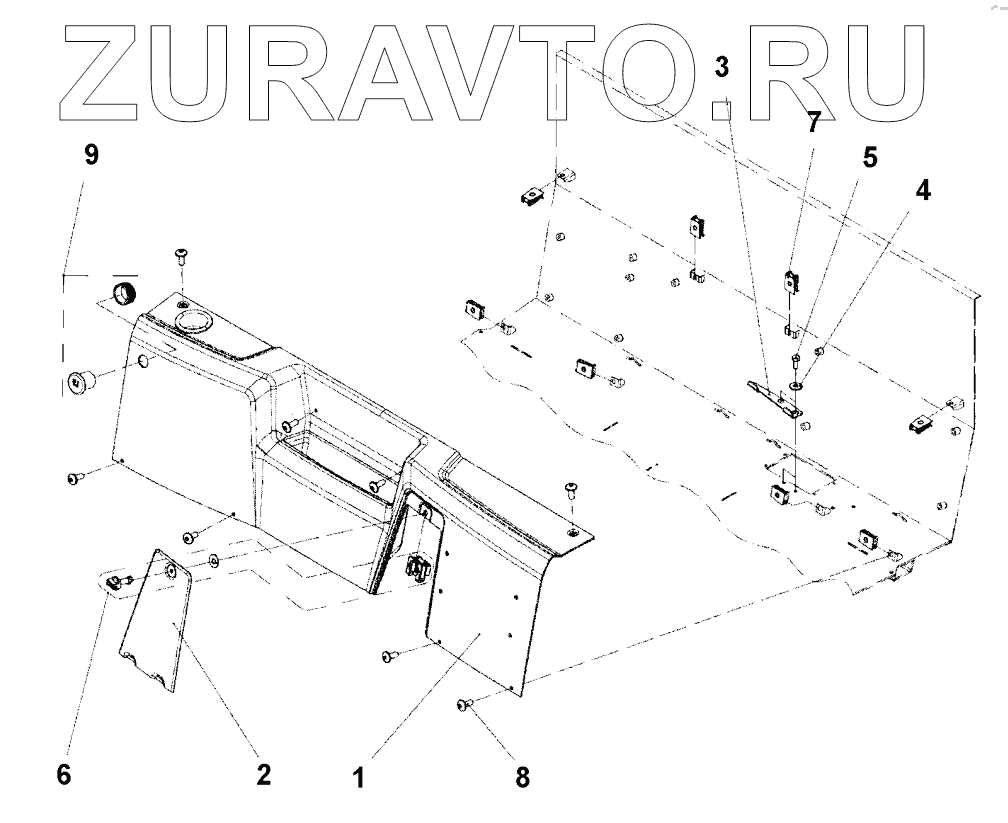 ZURAVTO.RU

3
7
5
4
9
6
2
1
8