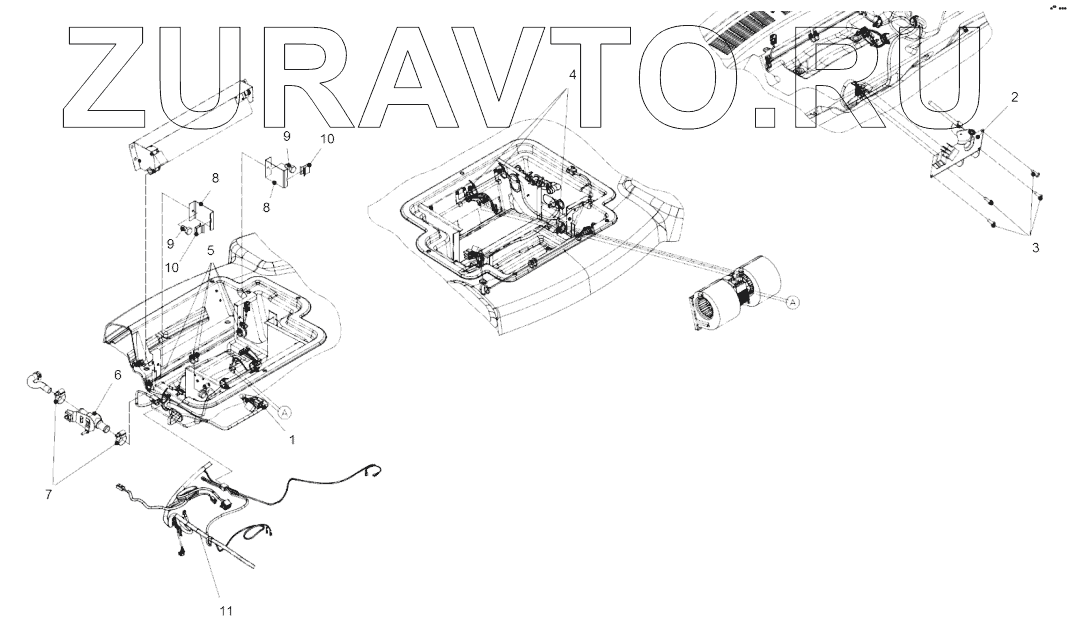 ZURAVTO.RU

4
2
9
10
8
8
9
10
5
3
A
6
A
1
7
11