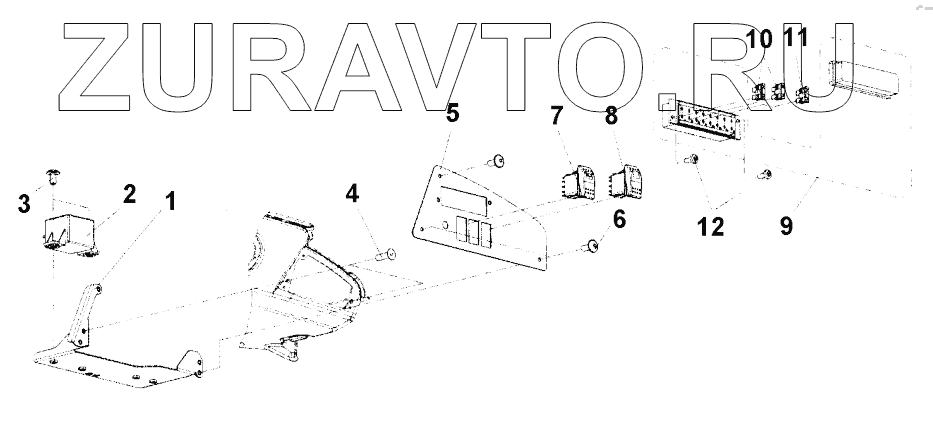 ZURAVTO.RU

10 11

5 7 8

3 2 1 4 6 12 9