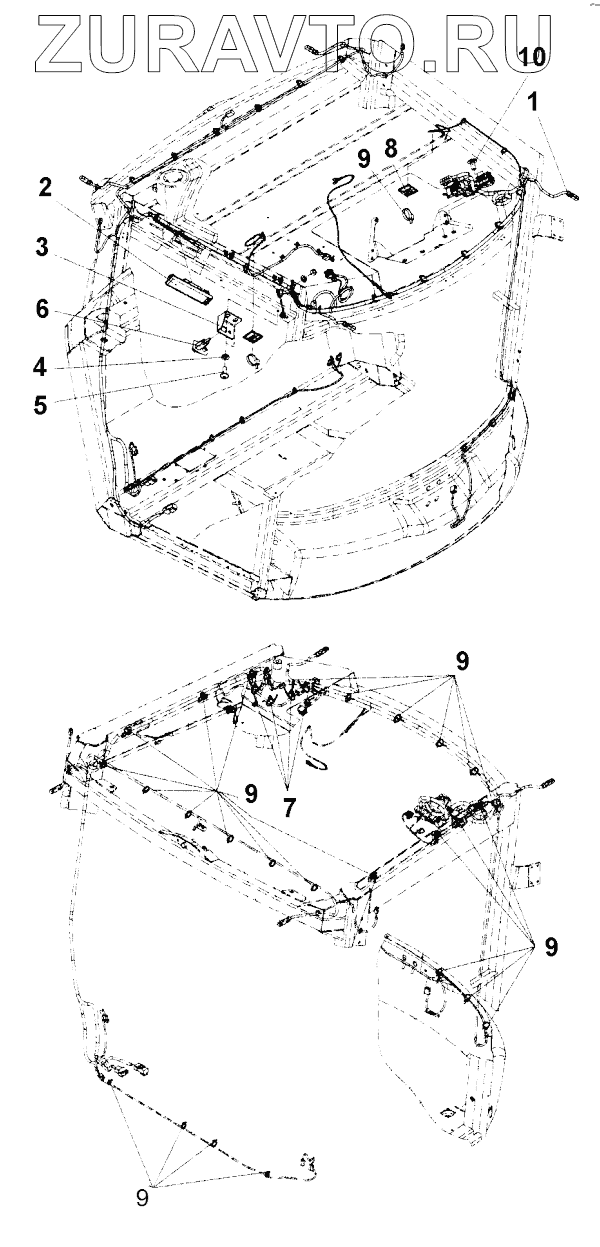 ZURAVTO.RU

10
1
9
8
2
3
6
4
5

9
9
7
9
9