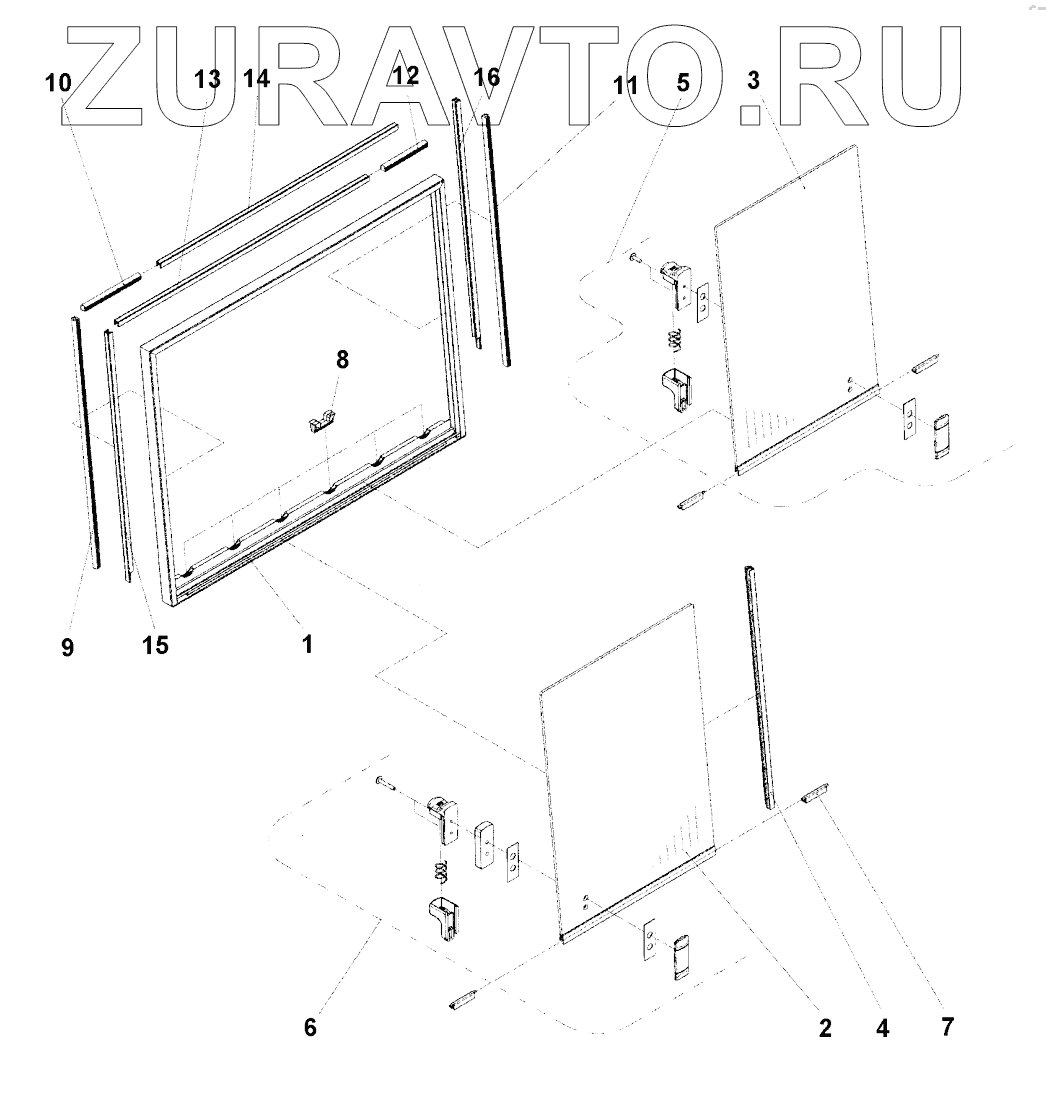 ZURAVTO.RU

10
13
14
12
16
11
5
3
8
9
15
1
6
2
4
7