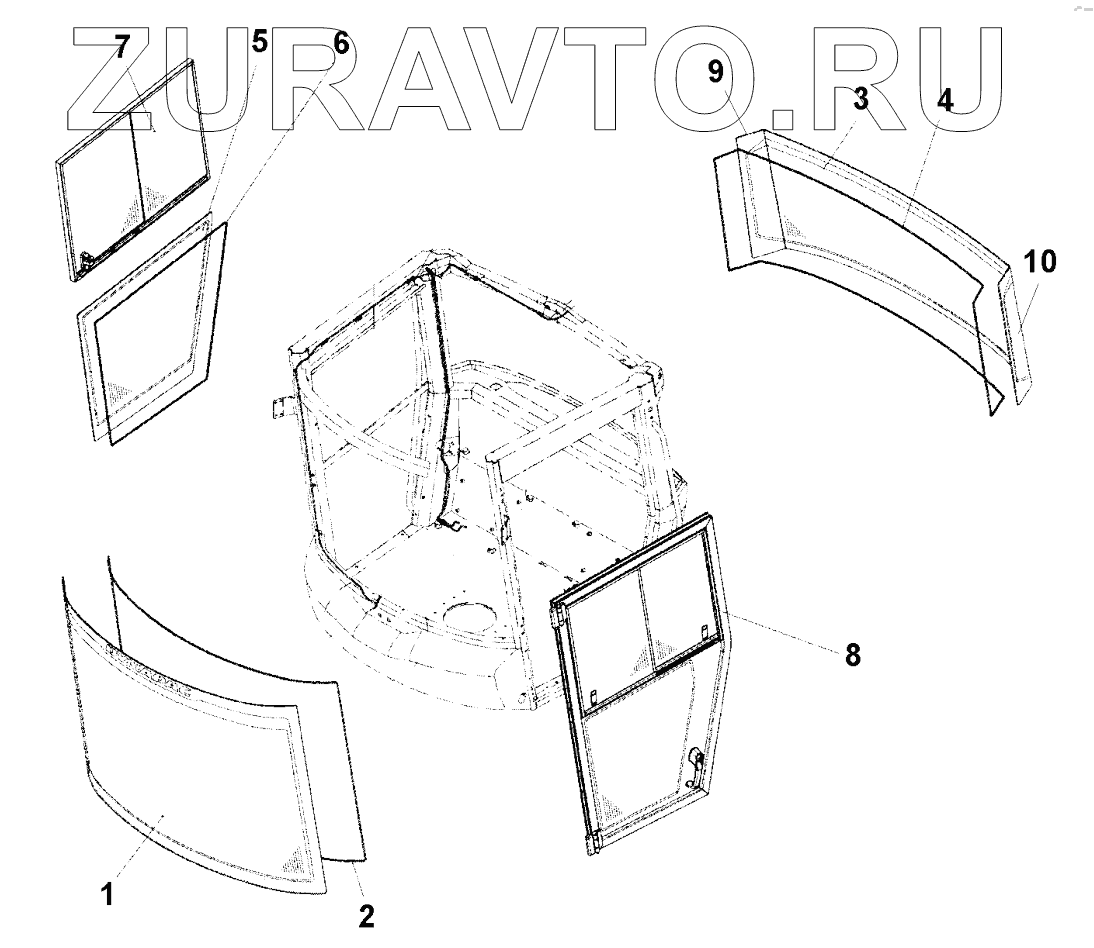 ZURAVTO.RU

7
5
6
9
3
4
10
8
1
2