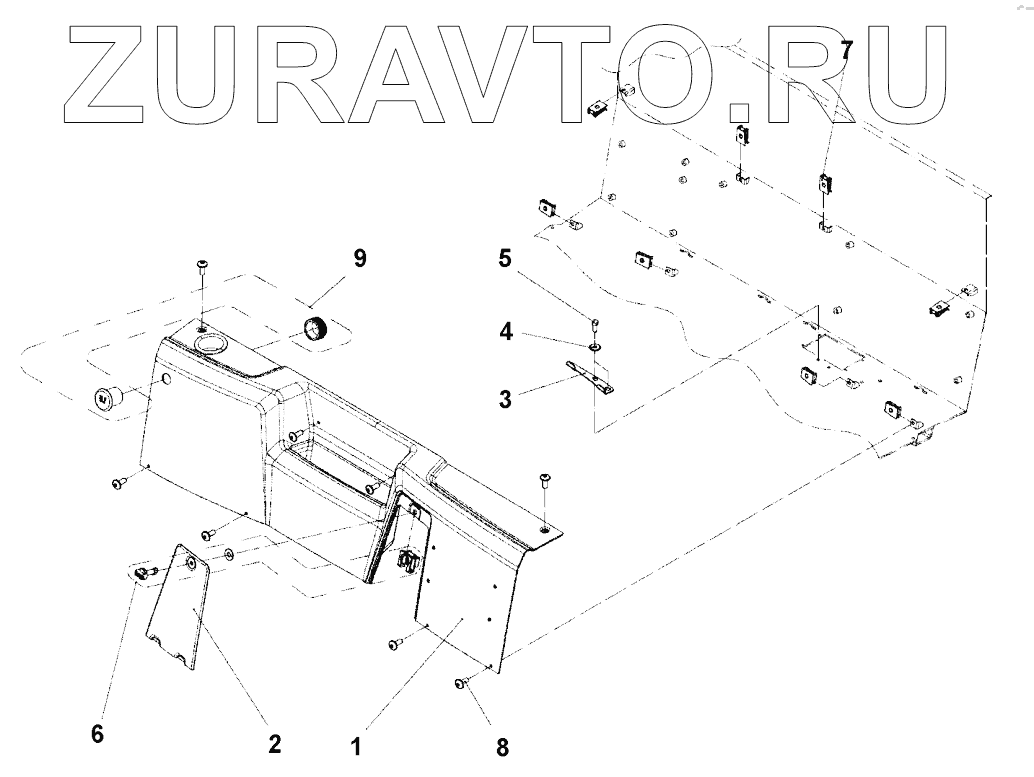 ZURAVTO.RU

7

9

5

4

3

6

2

1

8