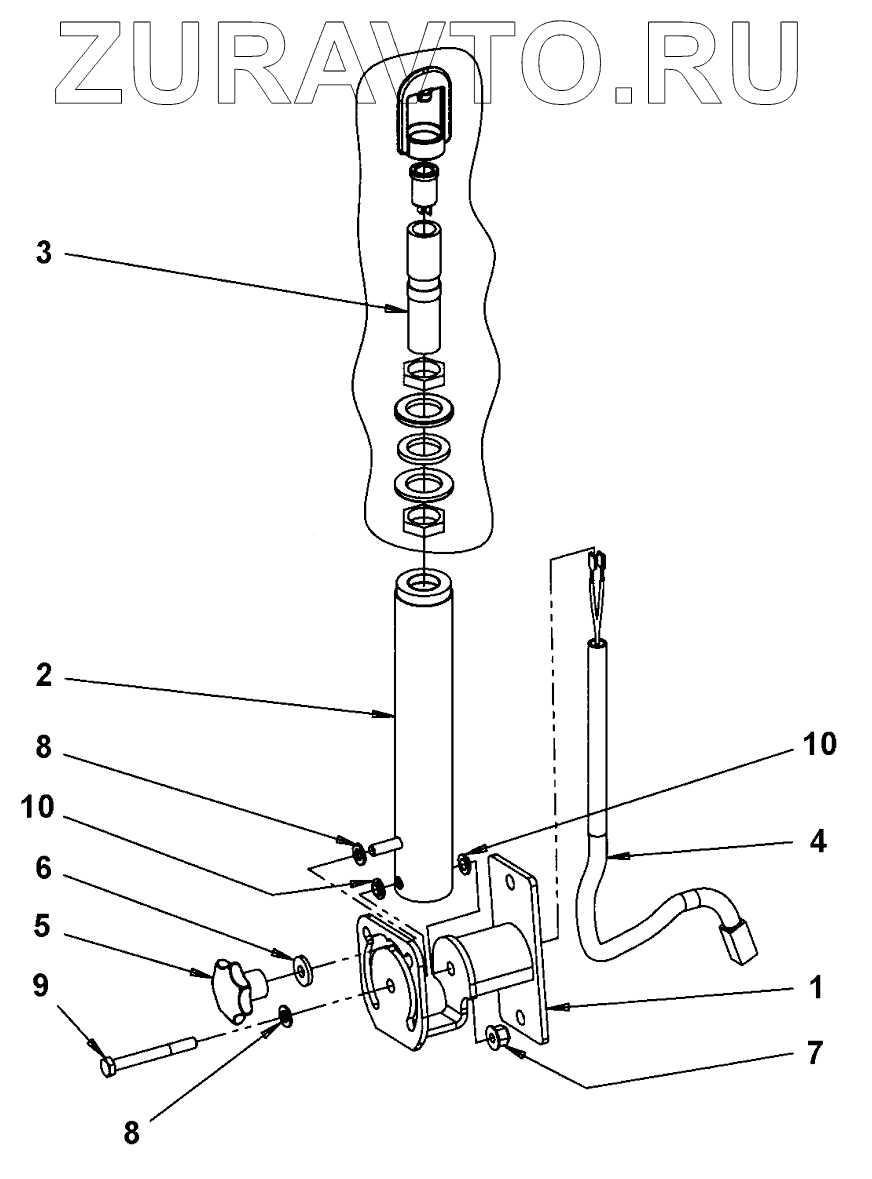 ZURAVTO.RU

3

2

8

10

10

6

4

5

9

1

7

8