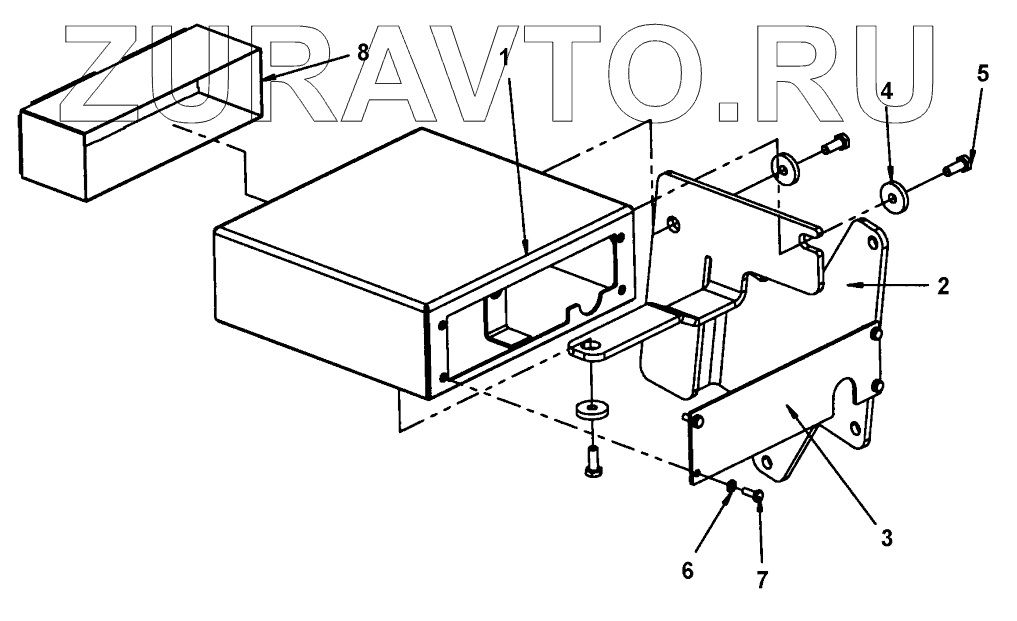 ZURAVTO.RU

8
1
4
5
2
3
6
7