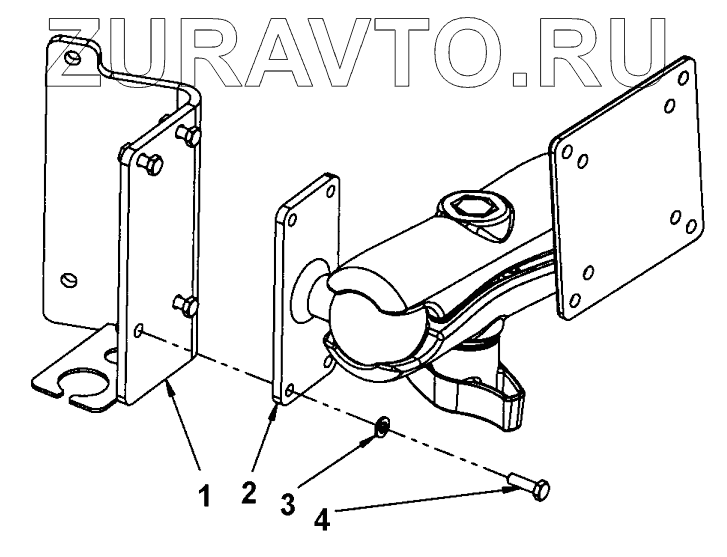 ZURAVTO.RU

1
2
3
4