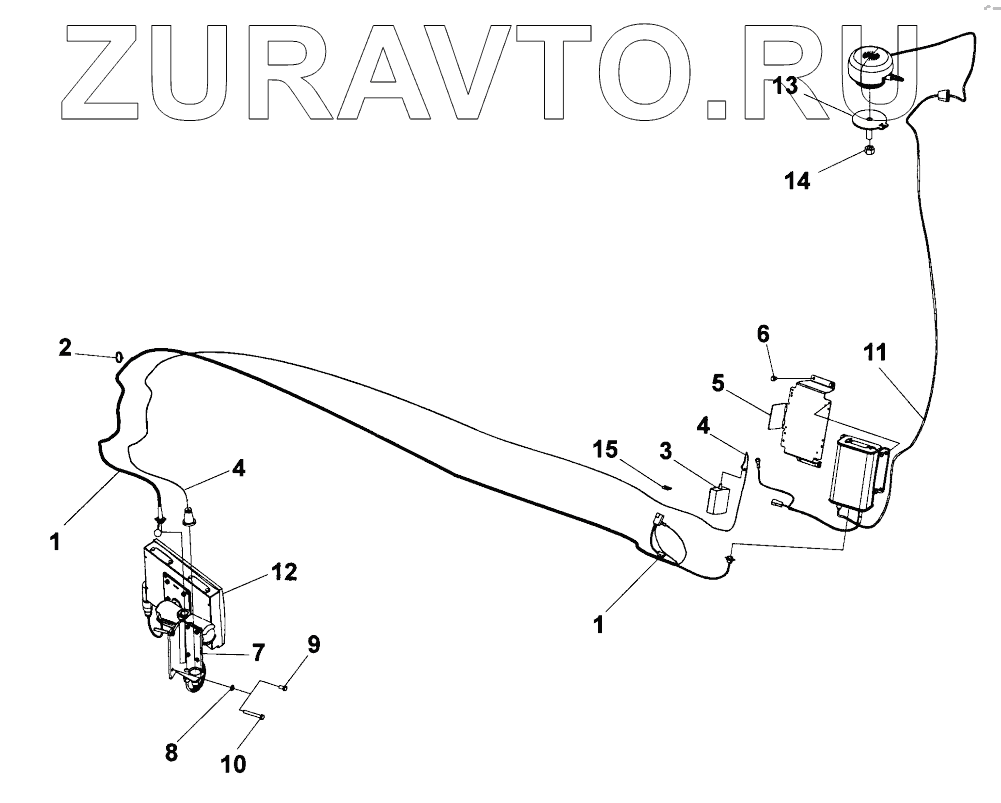 ZURAVTO.RU

13
14
2
6
11
5
4
15
3
4
1
12
1
7
9
8
10