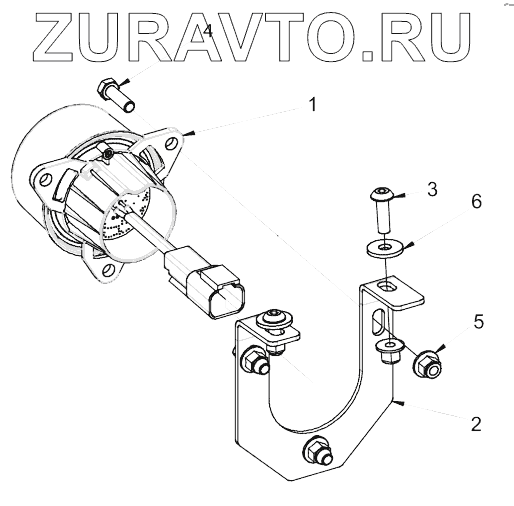 ZURAVTO.RU
4
1
3
6
5
2