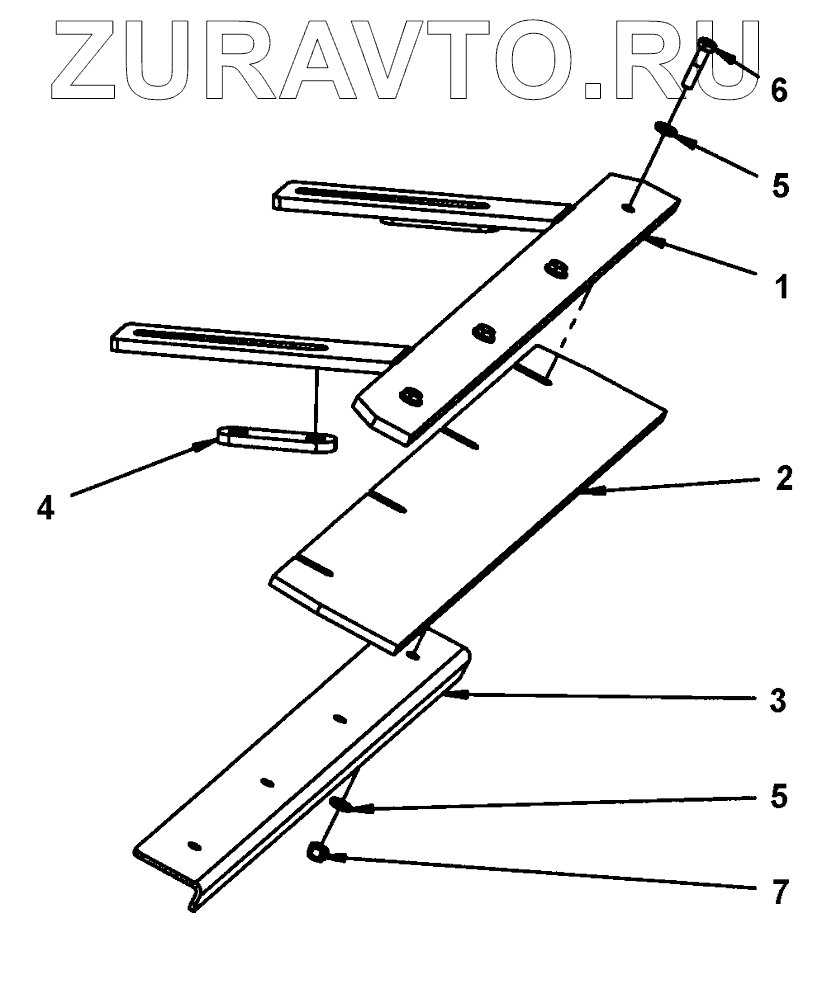 ZURAVTO.RU

6
5
1
4
2
3
5
7