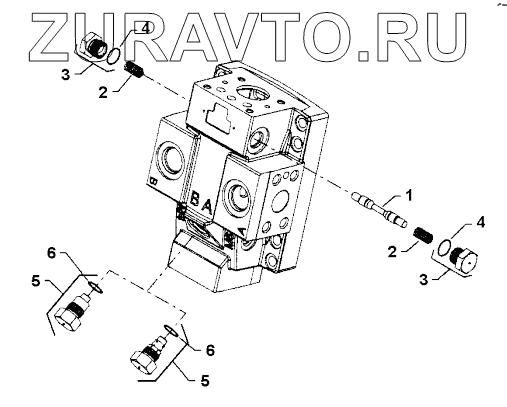 ZURAVTO.RU

4
3
2
B
B A
1
2
4
3
6
5
6
5