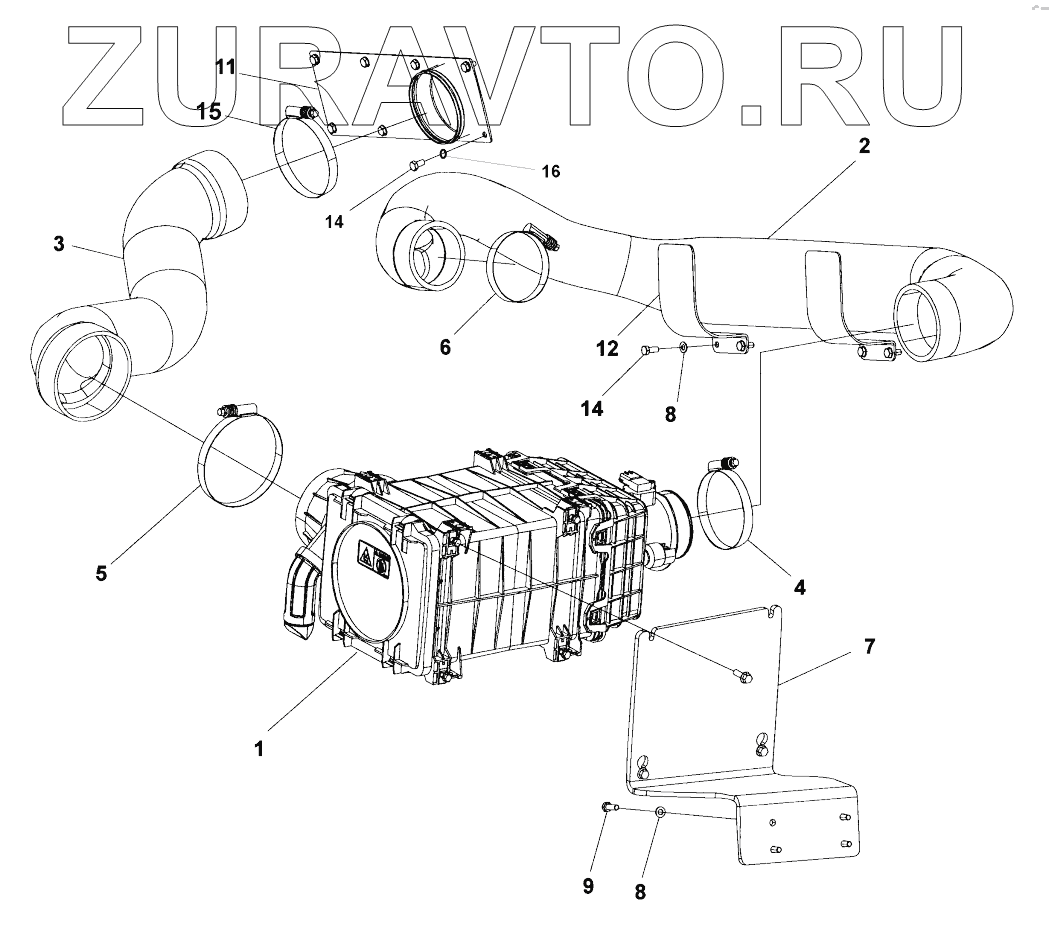 ZURAVTO.RU

11
15
16
14
2
3
6
12
14
8
5
4
7
1
9
8