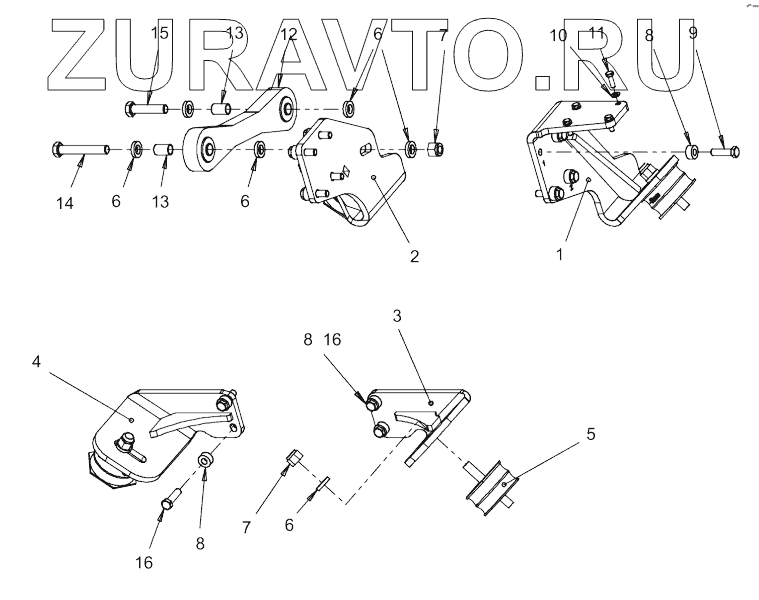 ZURAVTO.RU
15 13 12 6 7 10 11 8 9
14 6 13 6 2 1
3
8 16
4
5
7 6
16 8