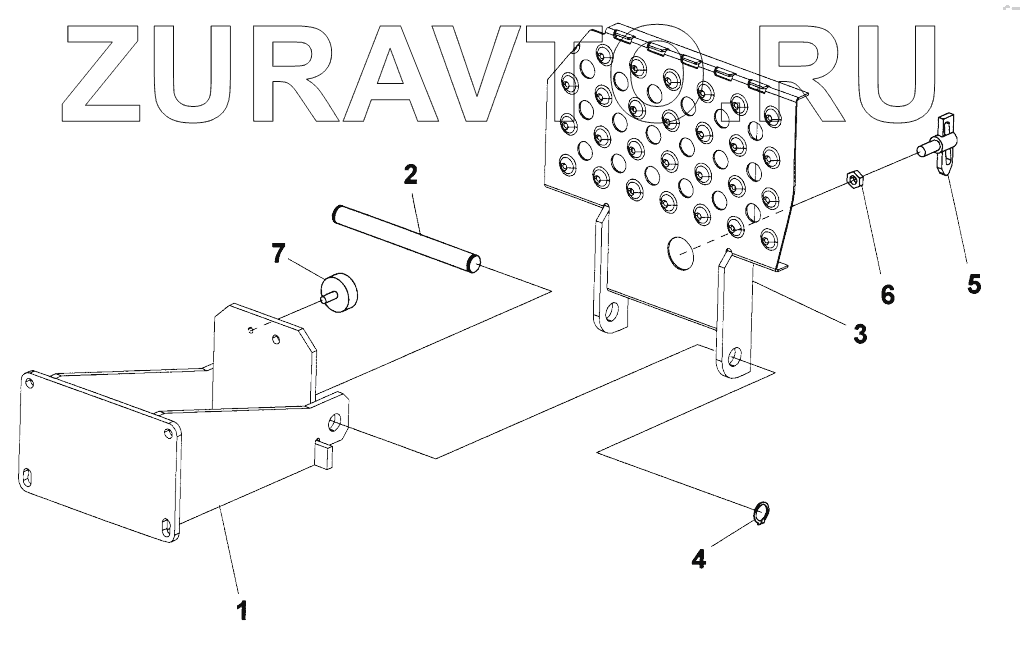 ZURAVTO.RU

2
7
6
5
3
4
1