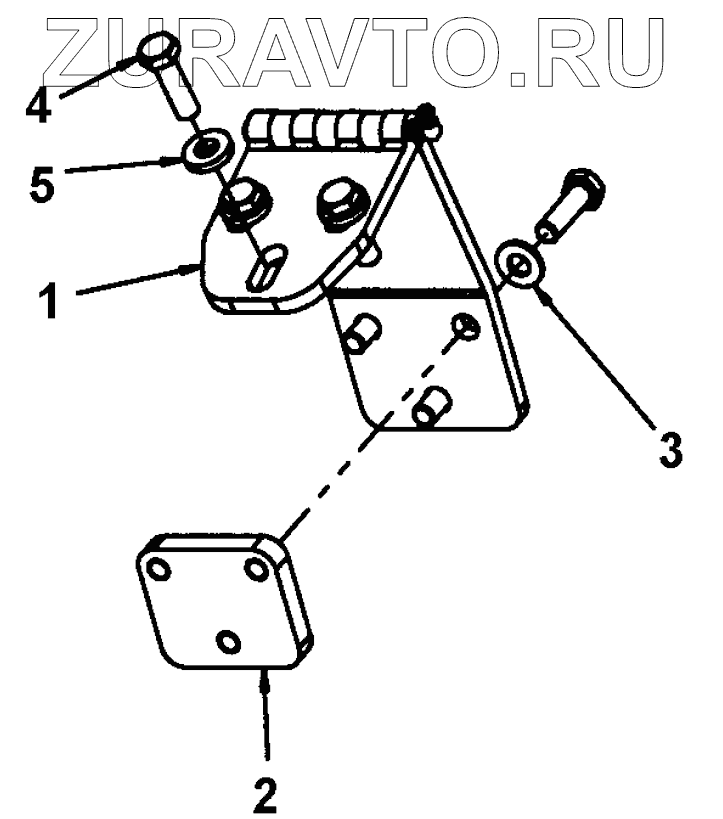 ZURAVTO.RU
4
5
1
3
2