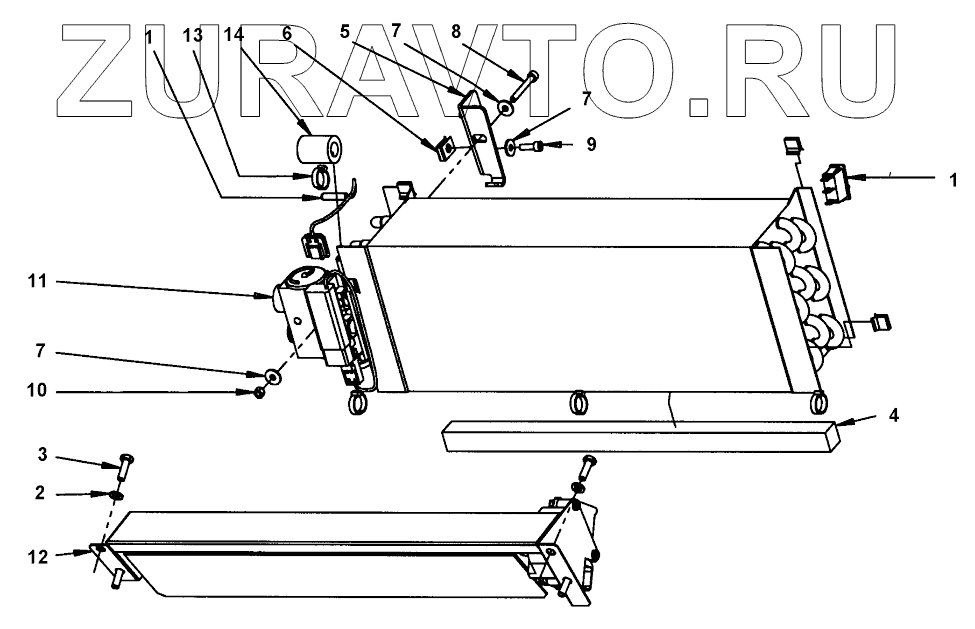 ZURAVTO.RU

1
13
14
6
5
7
8
7
9
1
11
7
10
4
3
2
12