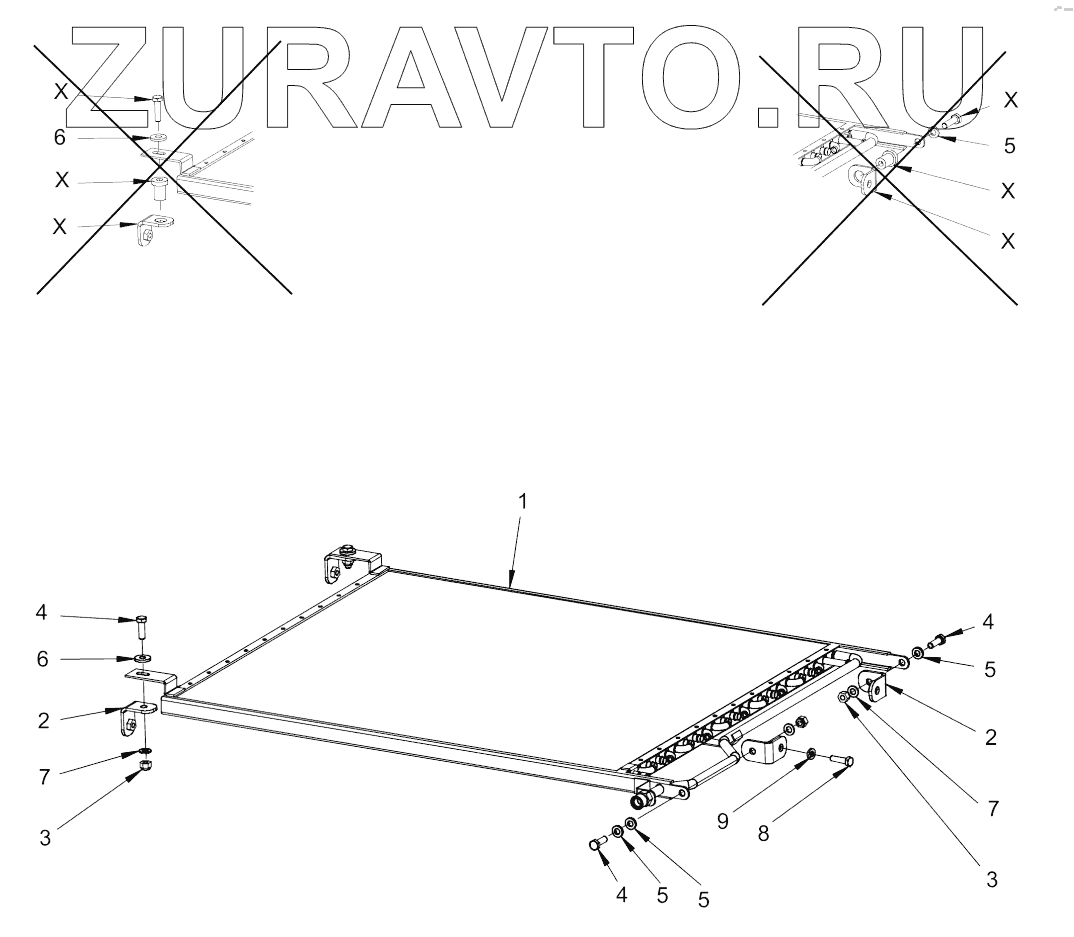 ZURAVTO.RU

X
6
X
X

X
5
X
X

1
4
6
2
7
3
4
5
2
7
3
9
8
4
5
5