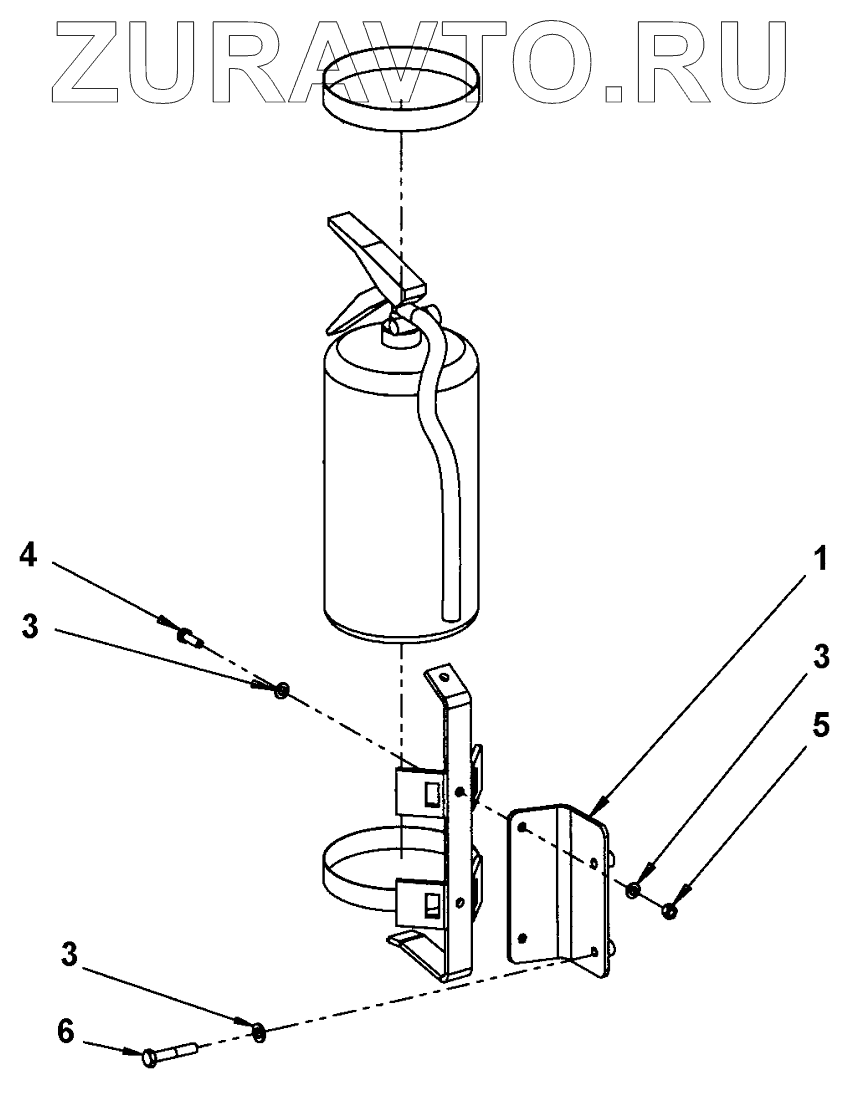 ZURAVTO.RU

4
3
1
3
5
3
6