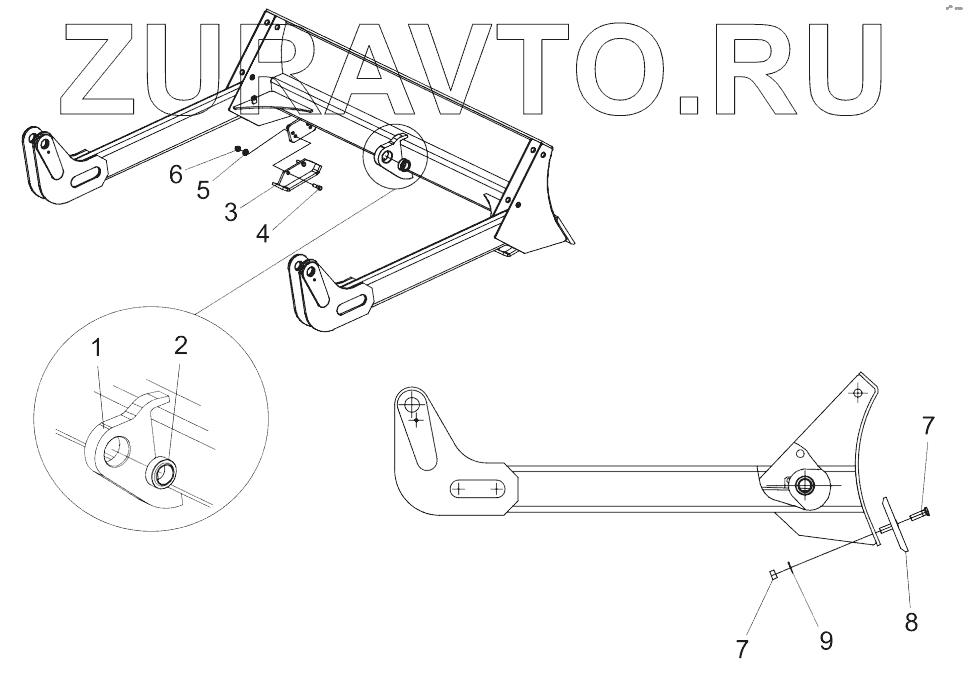 ZURAVTO.RU

6
5
3
4
1
2
7
8
7
9