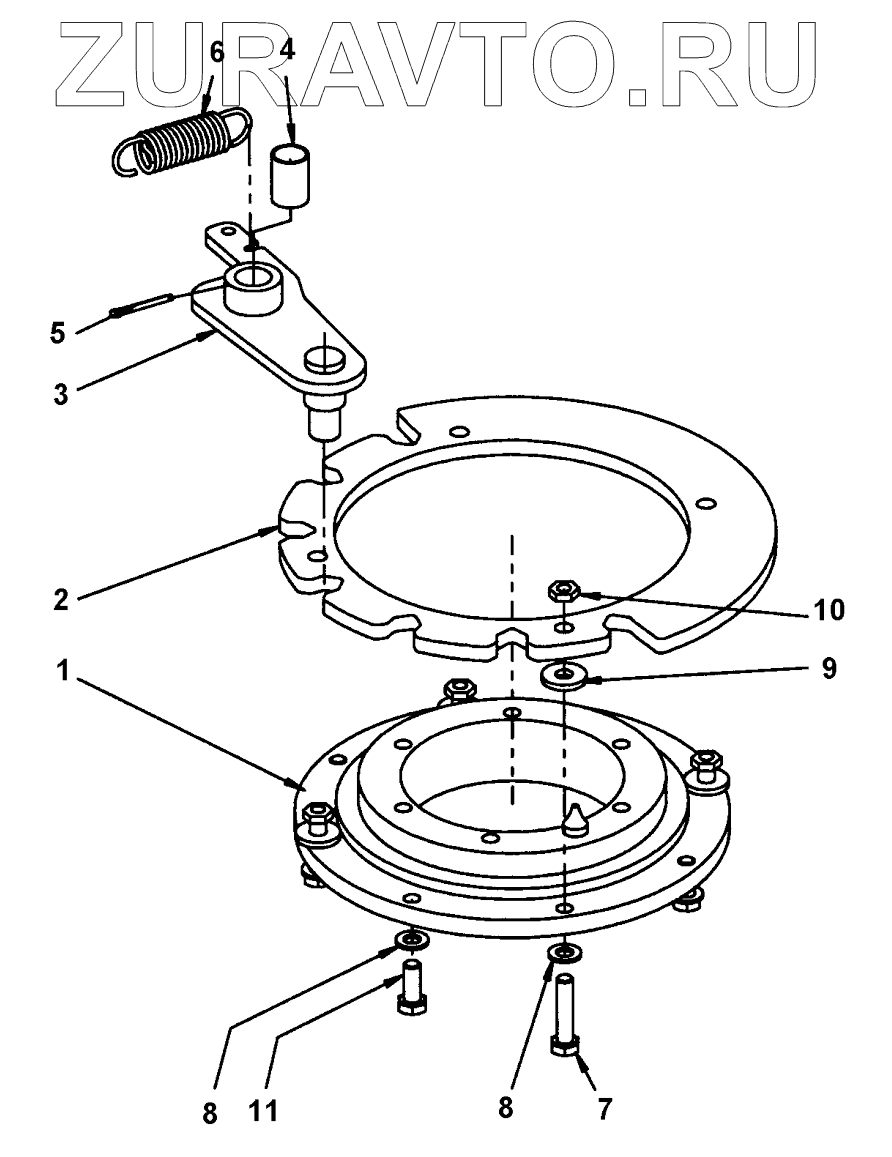 ZURAVTO.RU

6
4
5
3
2
10
9
1
8
11
8
7