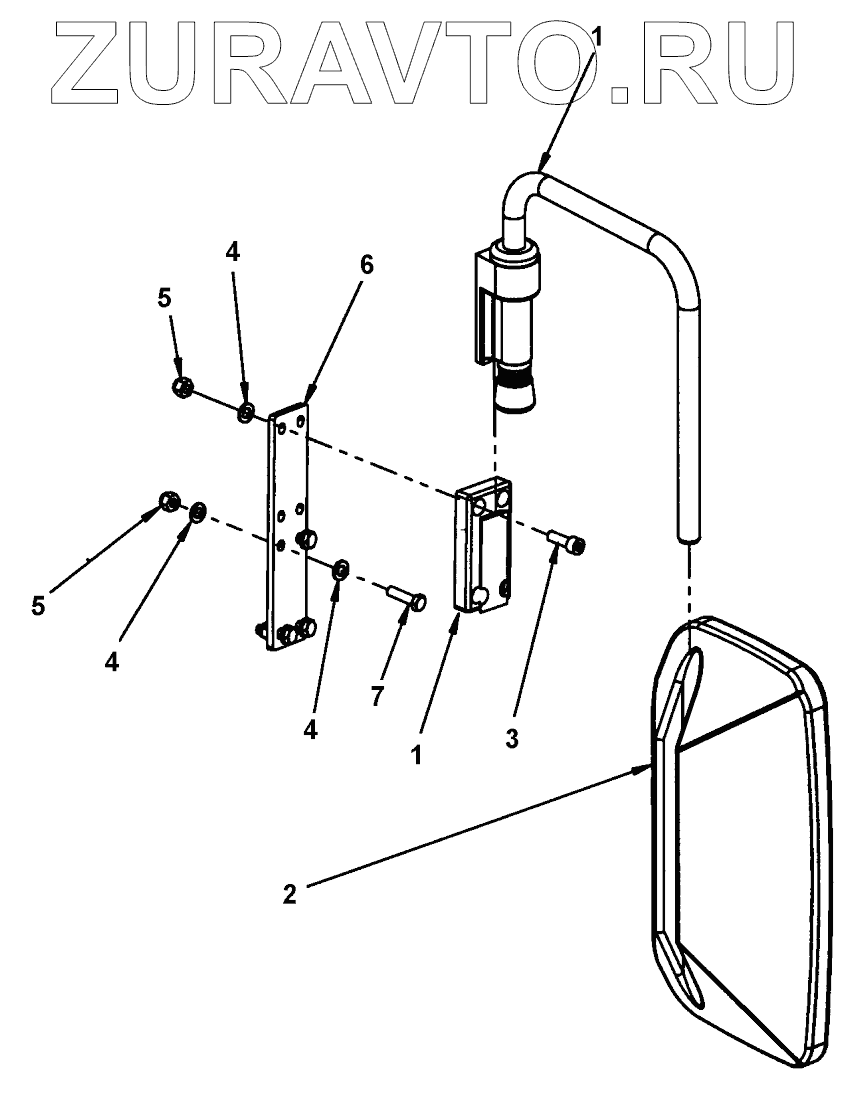 ZURAVTO.RU

1

4

6

5

5

4

4

7

1

3

2