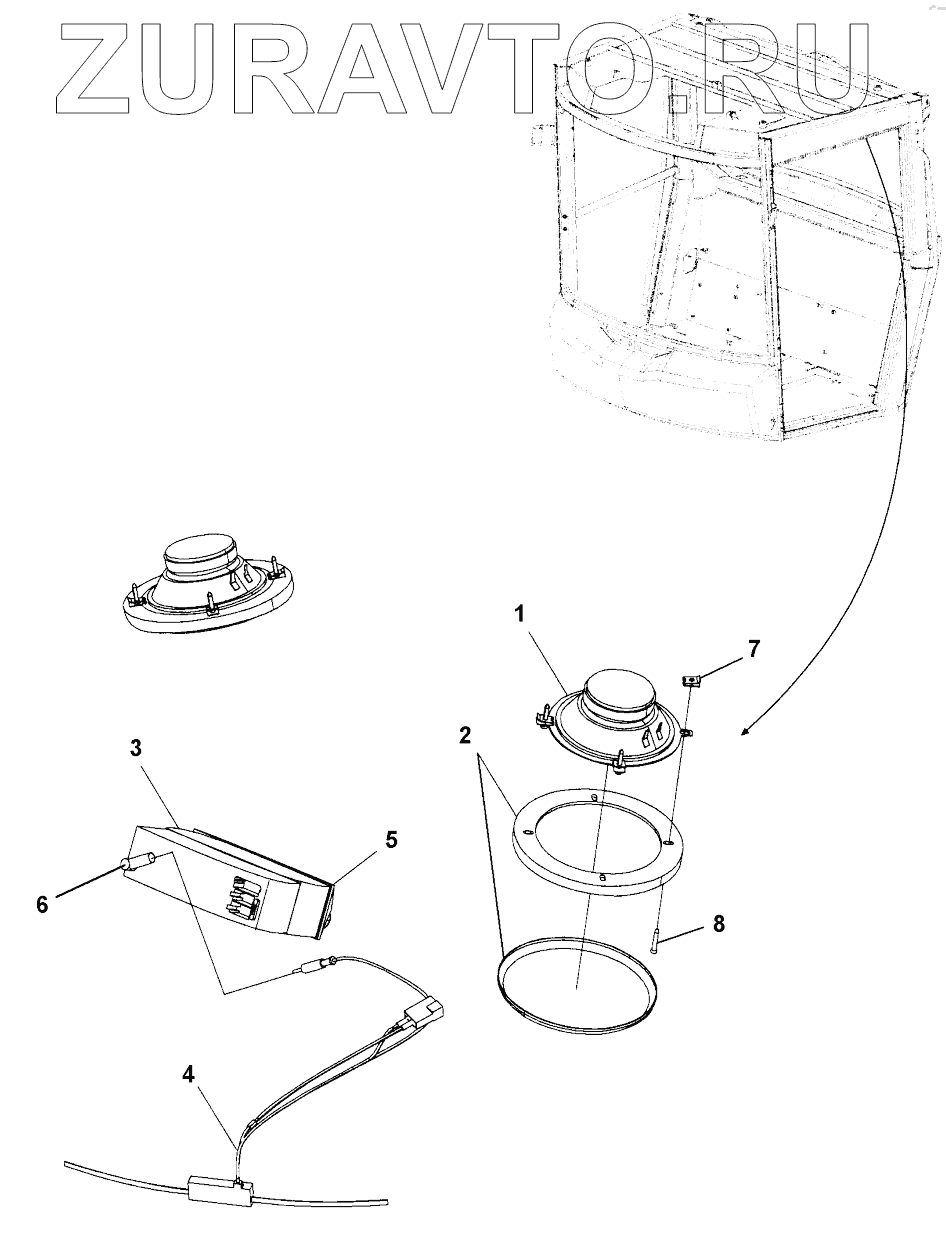 ZURAVTO.RU

1
7
2
3
5
6
8
4