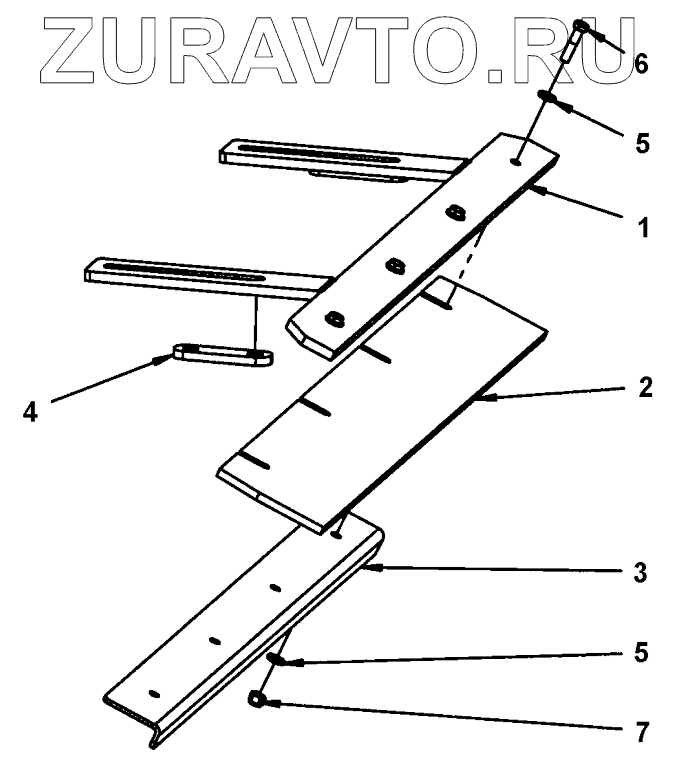 ZURAVTO.RU

6
5
1
4
2
3
5
7