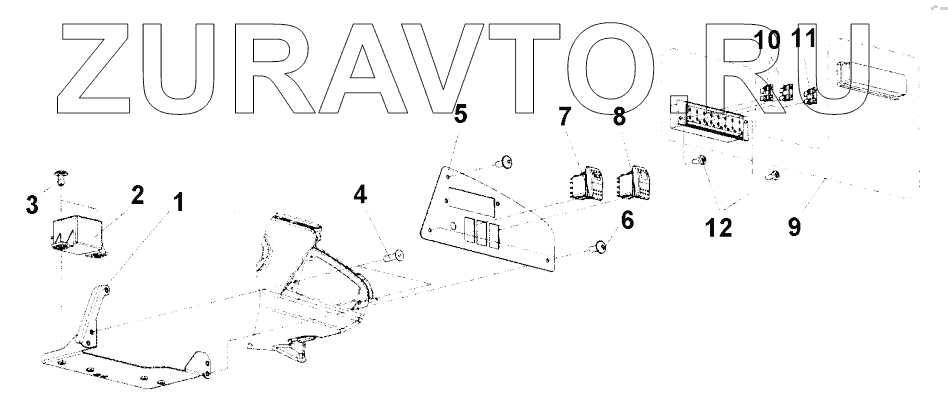 ZURAVTO.RU

10 11
5
7
8
3
2
1
4
6
12
9