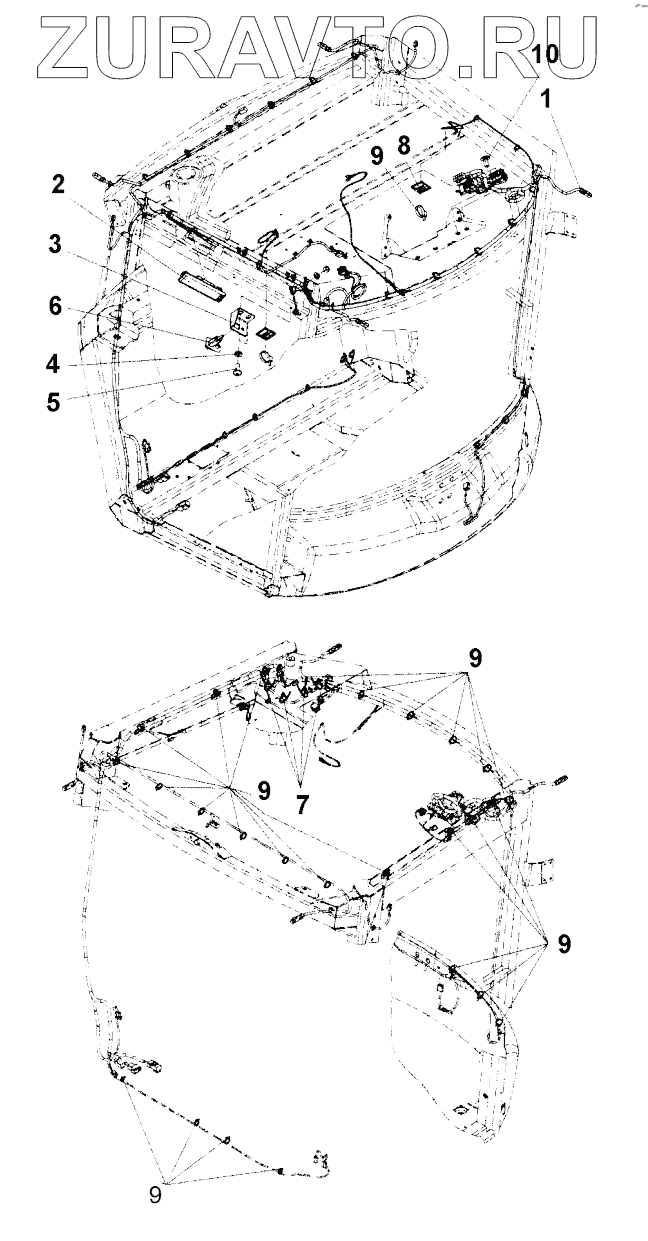 ZURAVTO.RU

10
1
9
8
2
3
6
4
5

9
9
7
9
9