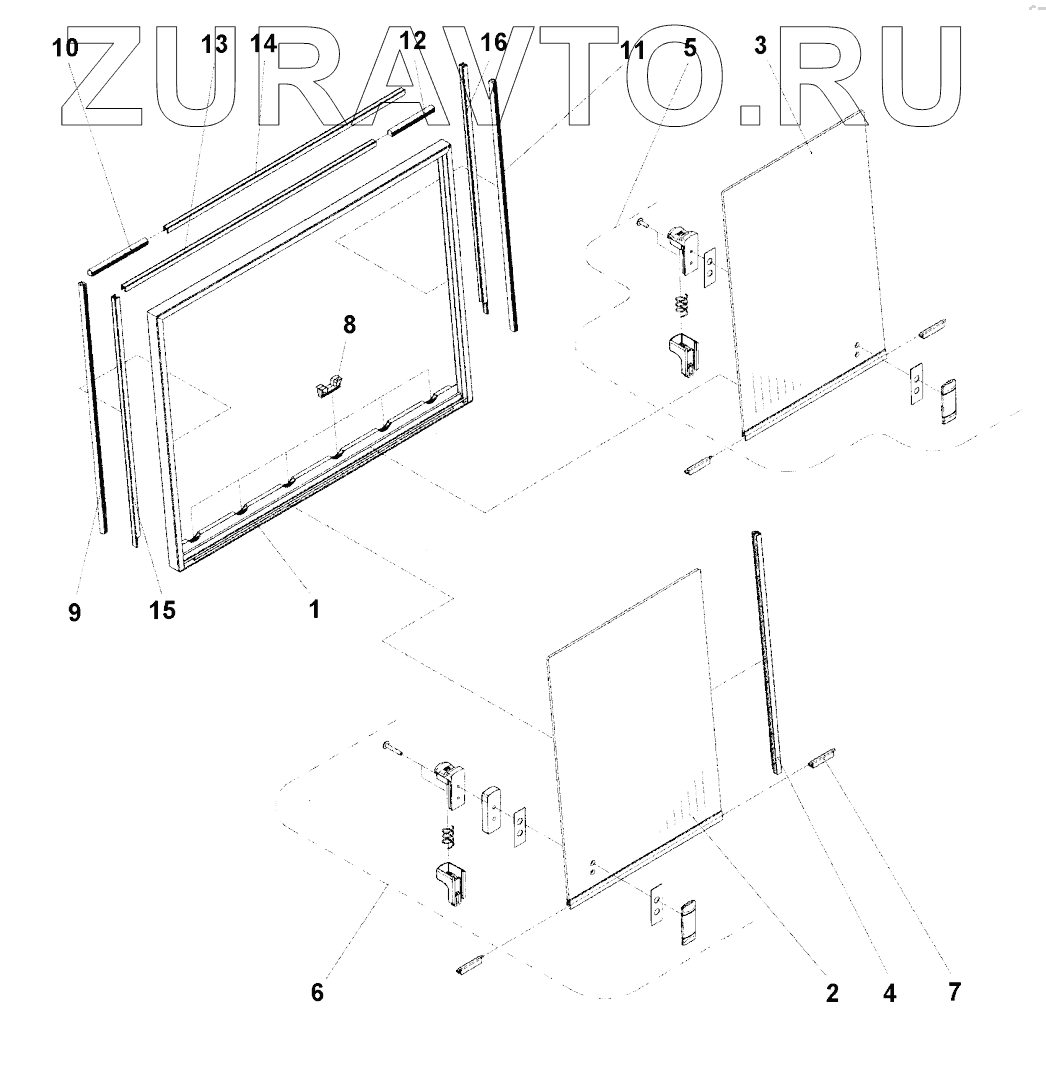 ZURAVTO.RU

10 13 14 12 16 11 5 3

8

9 15 1

6 2 4 7