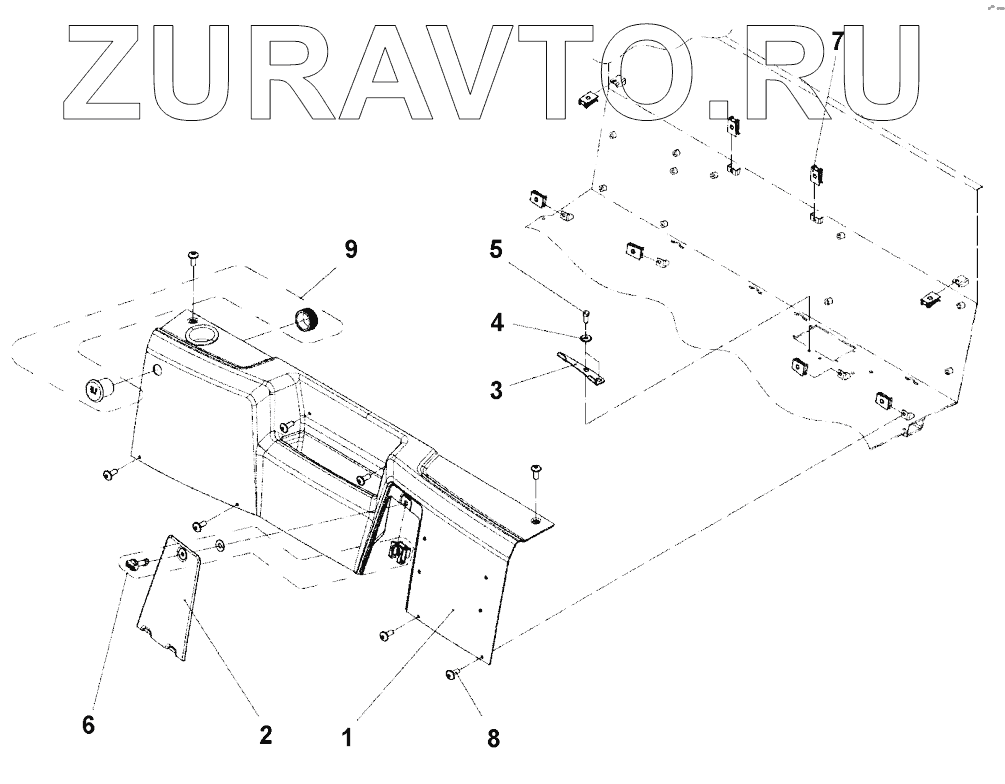 ZURAVTO.RU
7
9
5
4
3
6
2
1
8