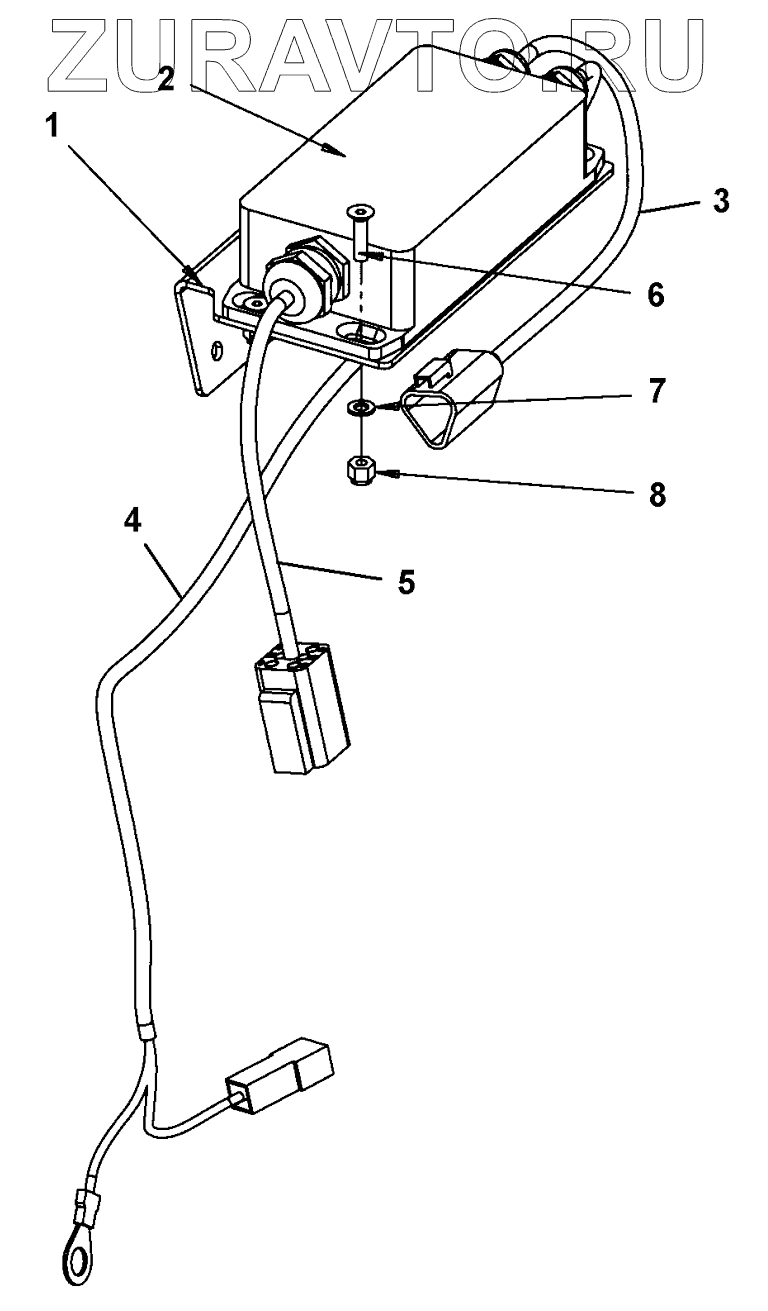 ZURAVTO.RU

2
1
3
6
7
8
4
5