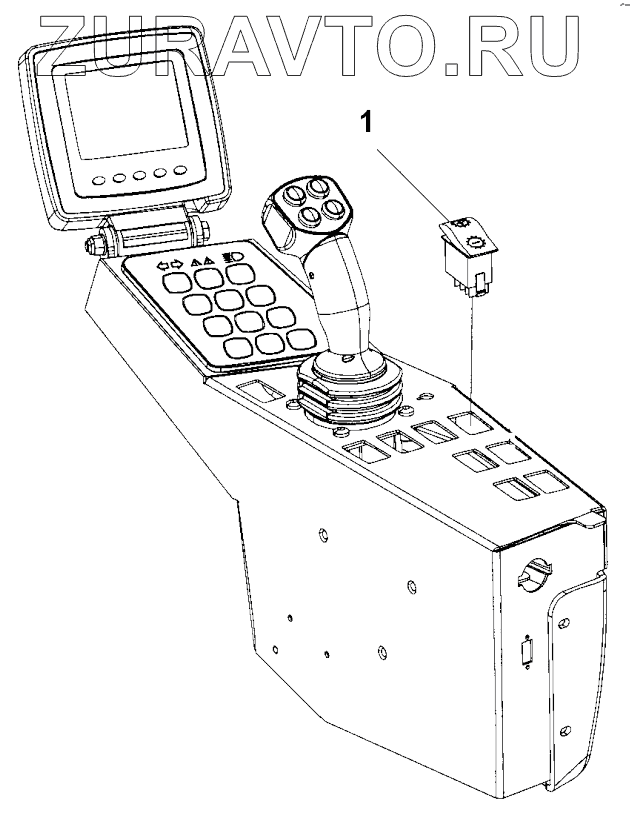 ZURAVTO.RU

1