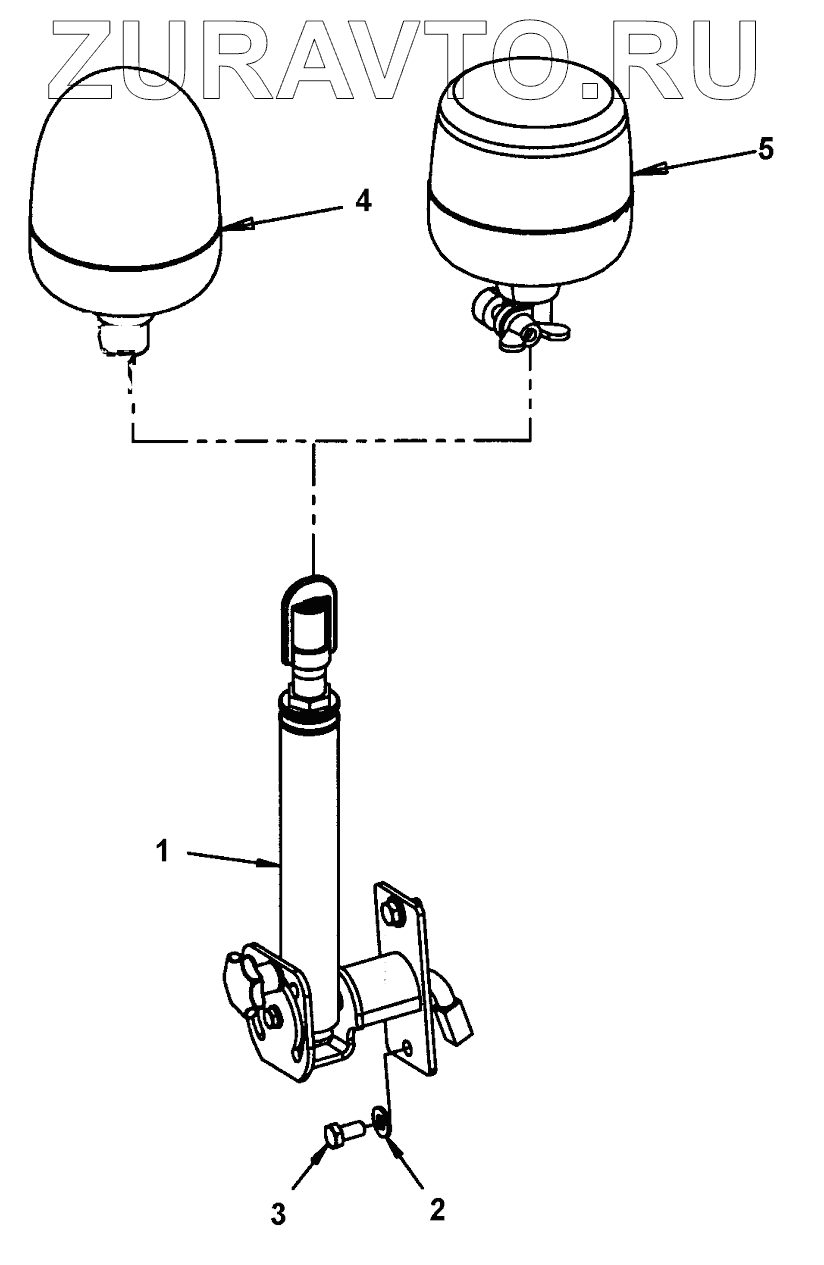 ZURAVTO.RU

4

5

1

3

2