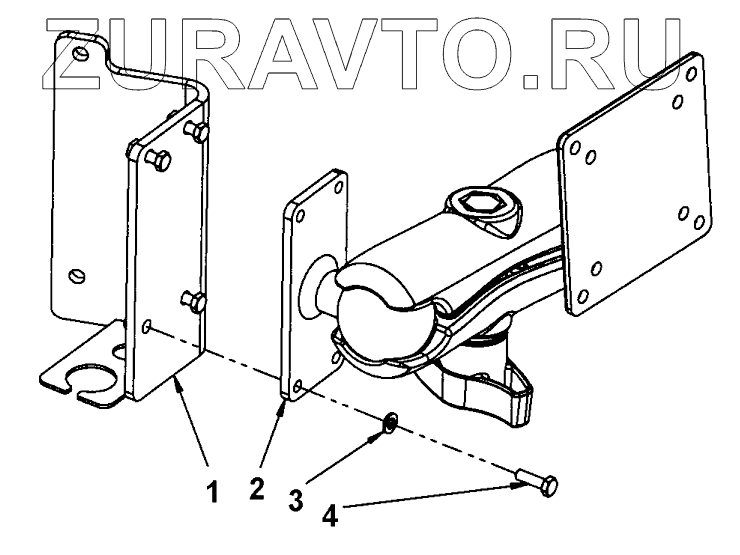 ZURAVTO.RU

1
2
3
4