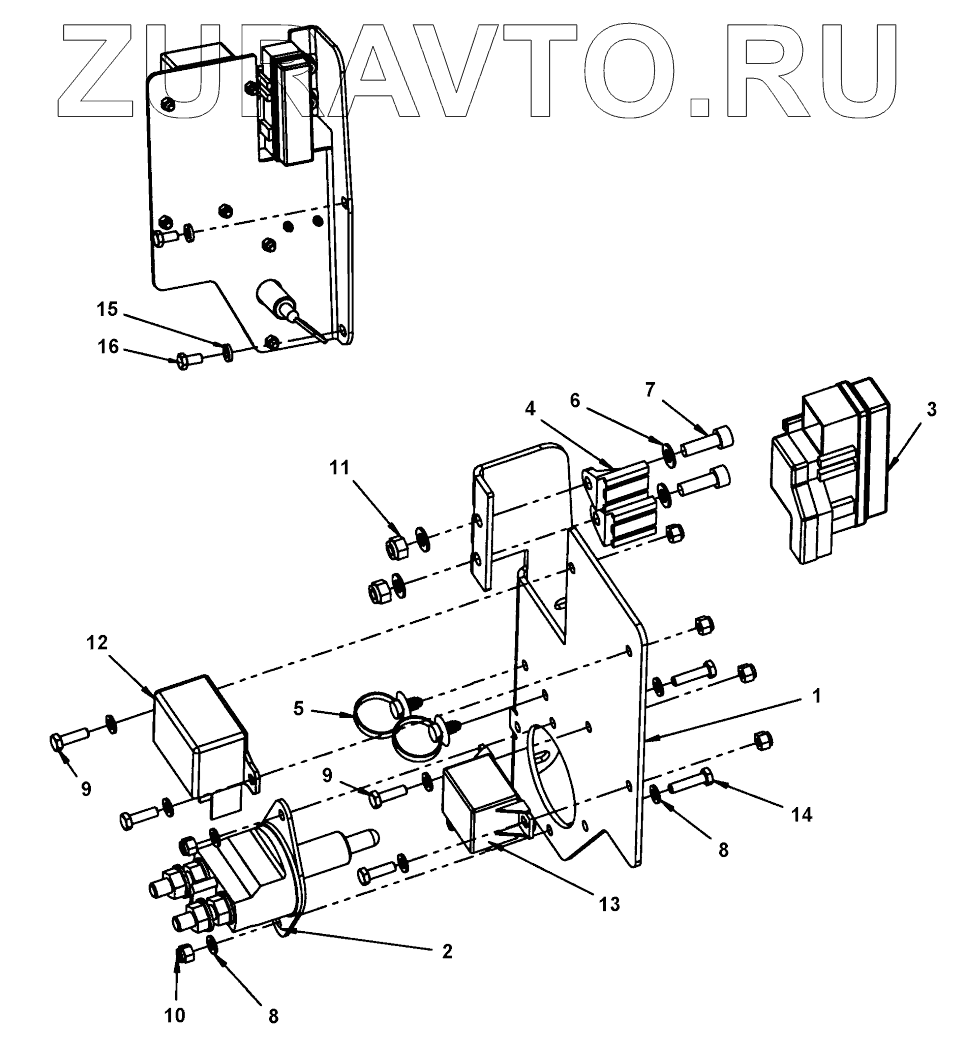 ZURAVTO.RU

15
16
4
6
7
3
11
12
5
1
9
9
14
8
13
2
10
8