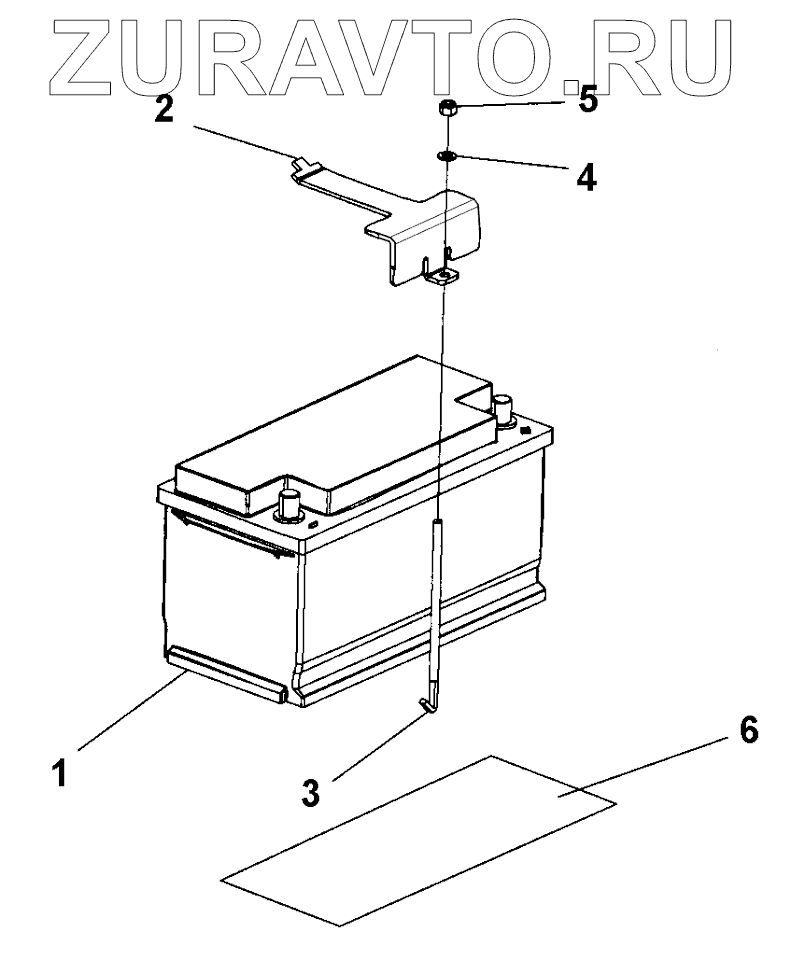 ZURAVTO.RU

2
5
4
1
3
6