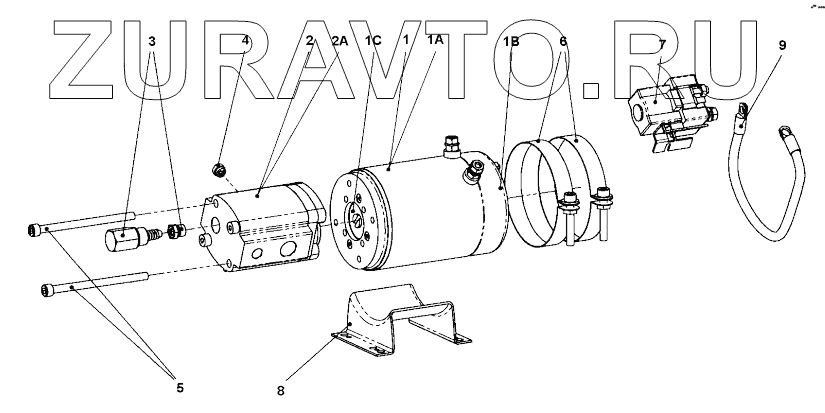 ZURAVTO.RU

3
4
2
2A
1C
1
1A
1B
6
7
9
5
8