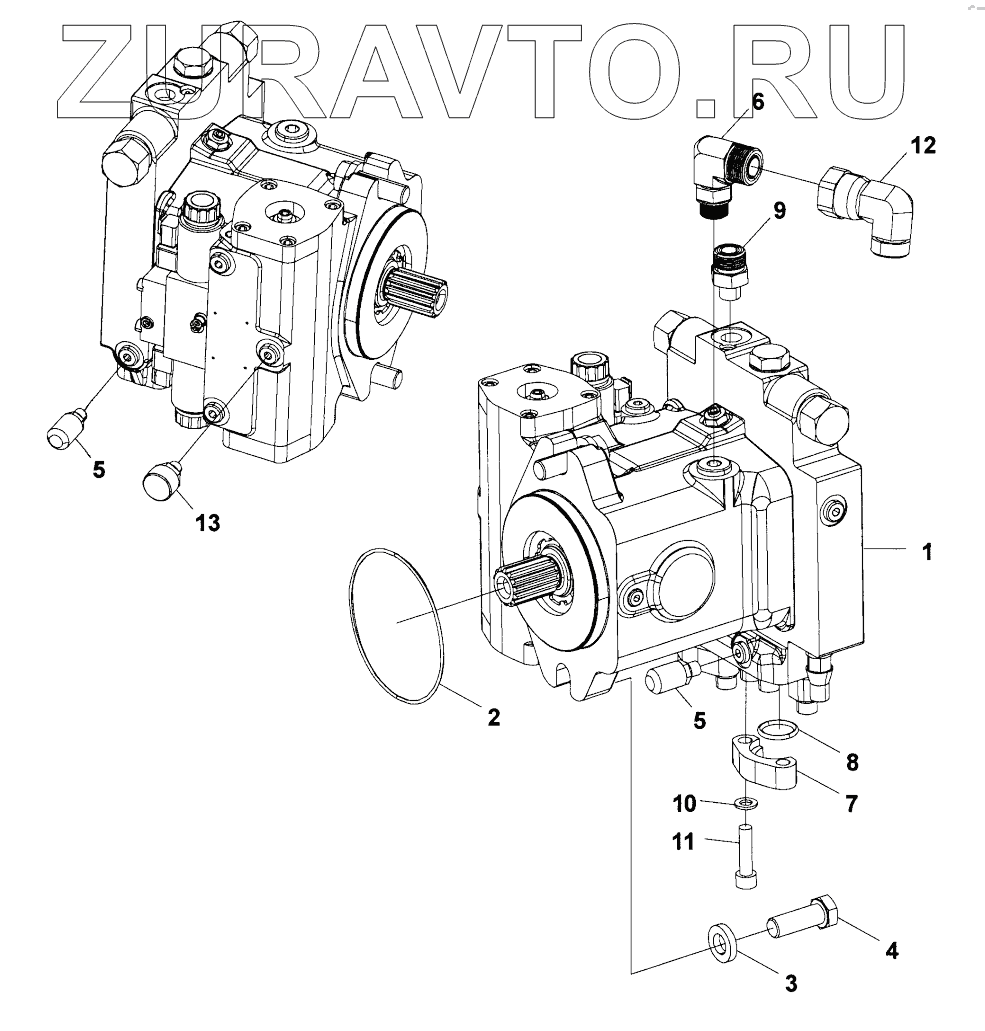 ZURAVTO.RU

6
12
9
5
13
1
2
5
8
7
10
11
4
3