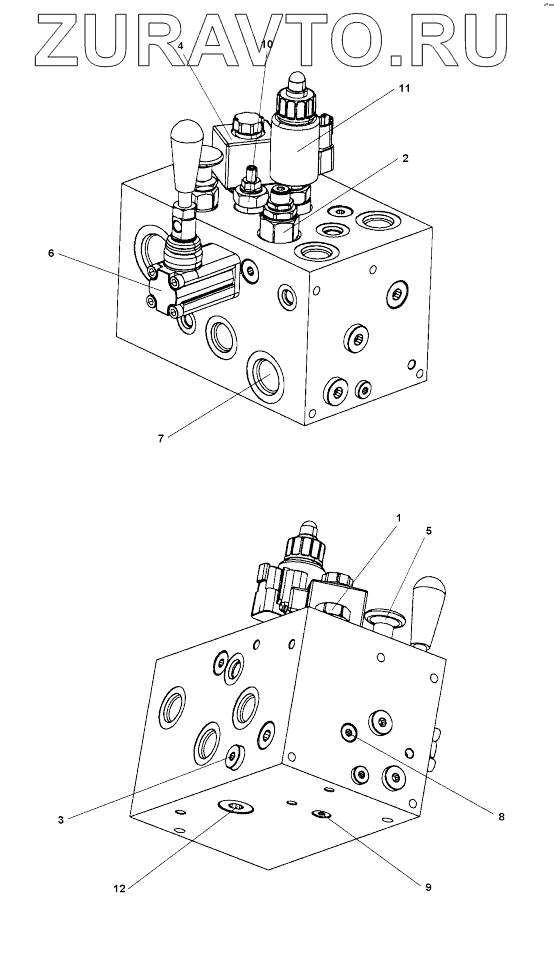 ZURAVTO.RU

4
10
11
2
6
7

1
5
3
8
12
9